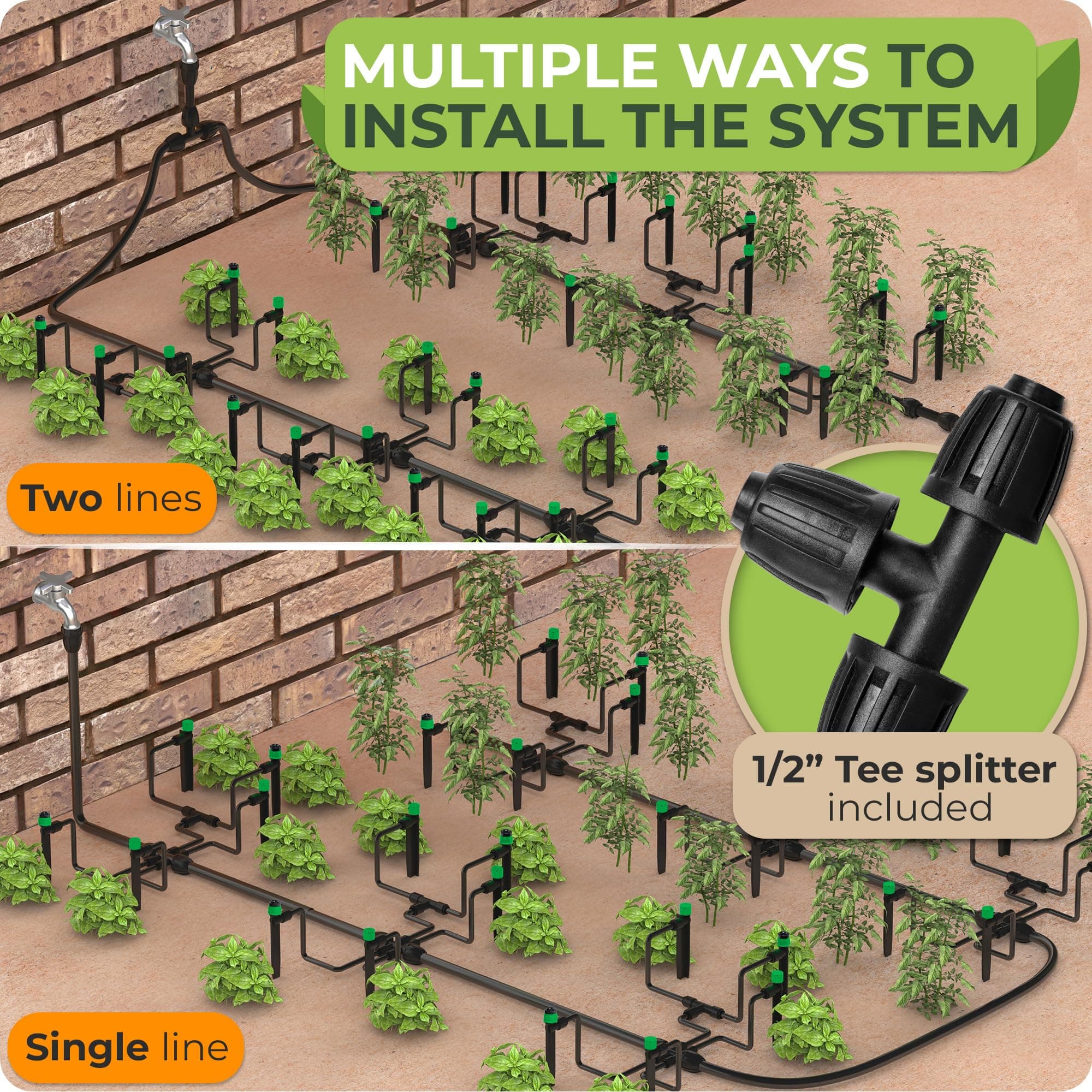 MULTIPLE WAYS TO INSTALL THE SYSTEM

Two lines

1/2” Tee splitter included

Single line