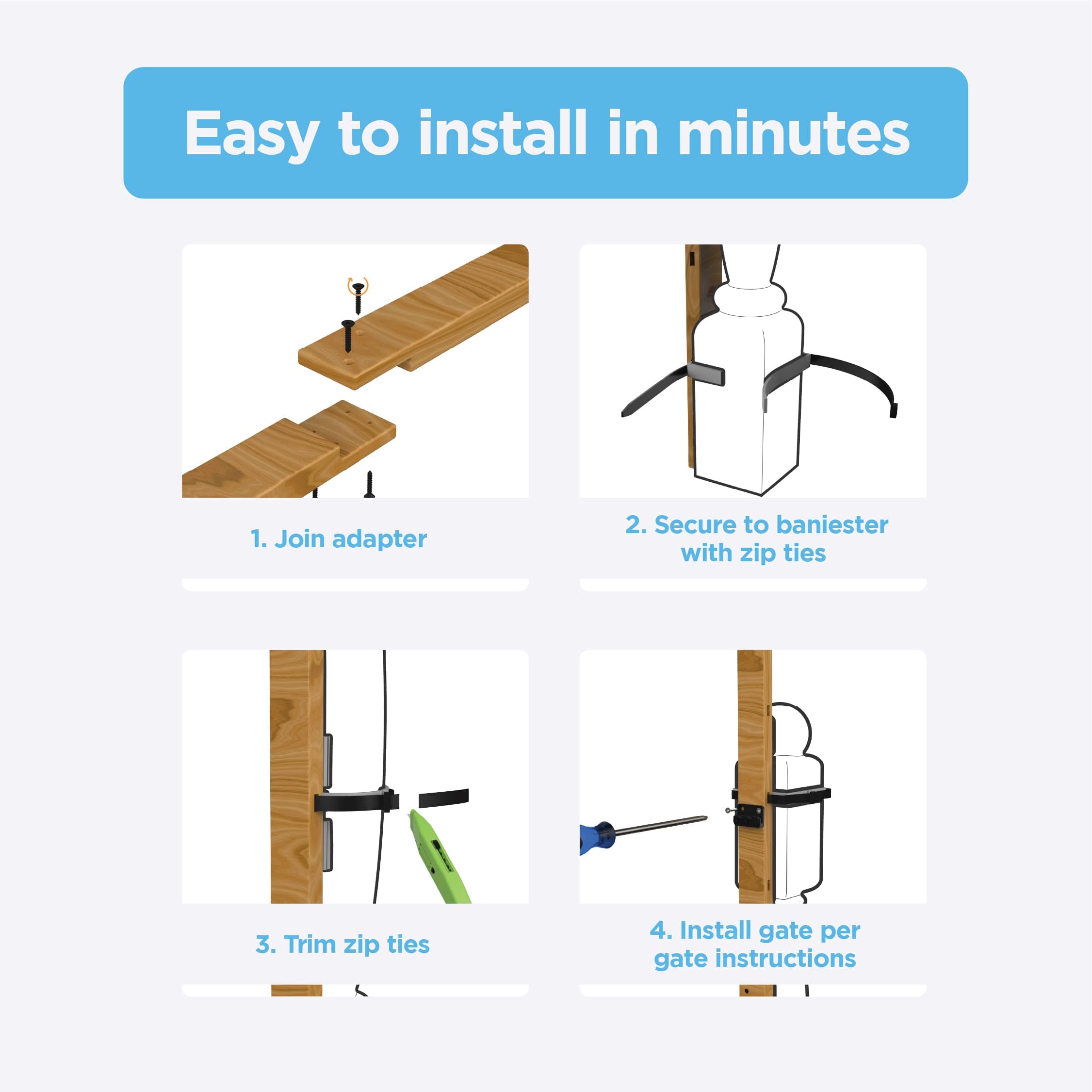 Easy to install in minutes

1. Join adapter

2. Secure to baniester with zip ties

3. Trim zip ties

4. Install gate per gate instructions