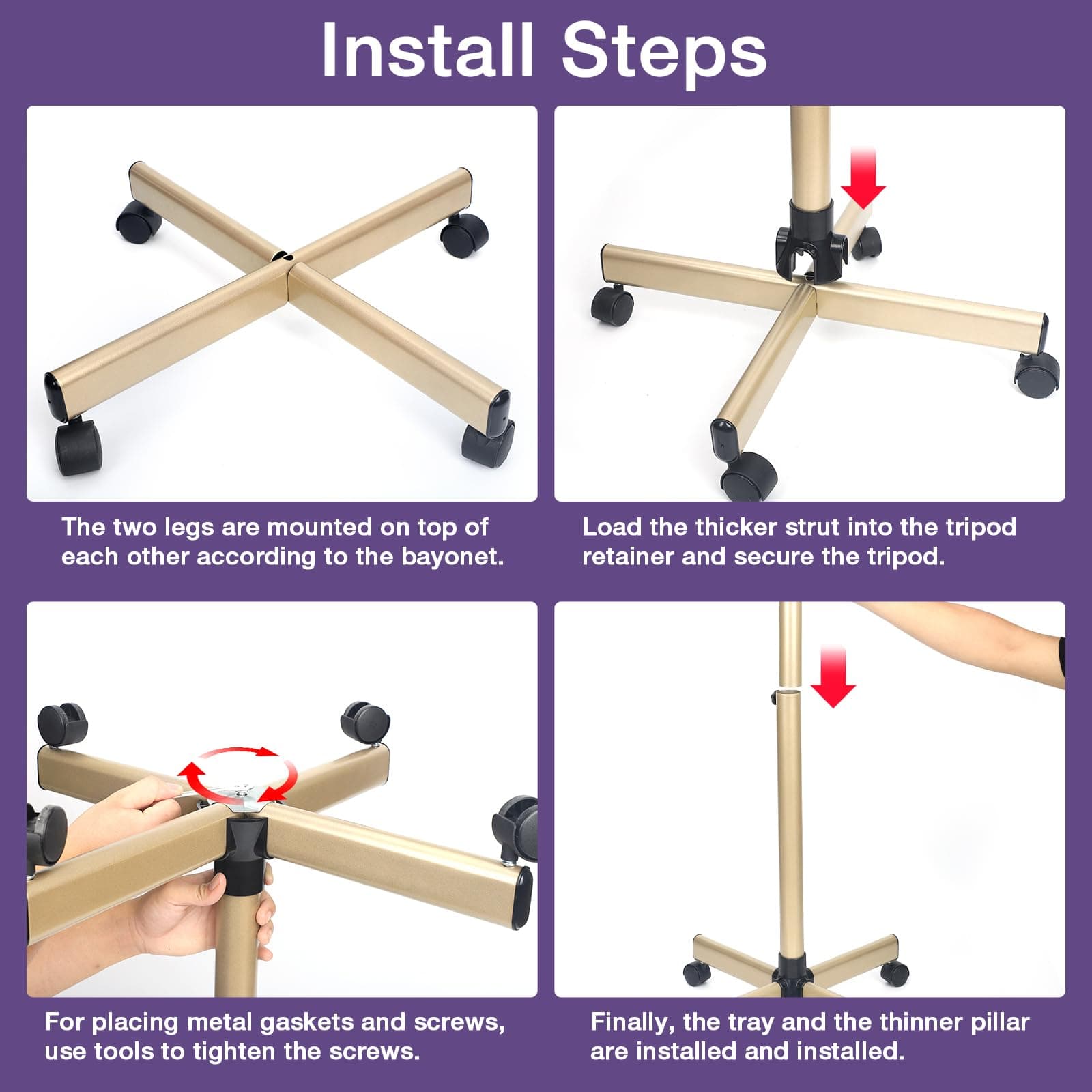 Install Steps

The two legs are mounted on top of each other according to the bayonet.

Load the thicker strut into the tripod retainer and secure the tripod.

For placing metal gaskets and screws, use tools to tighten the screws.

Finally, the tray and the thinner pillar are installed and installed.