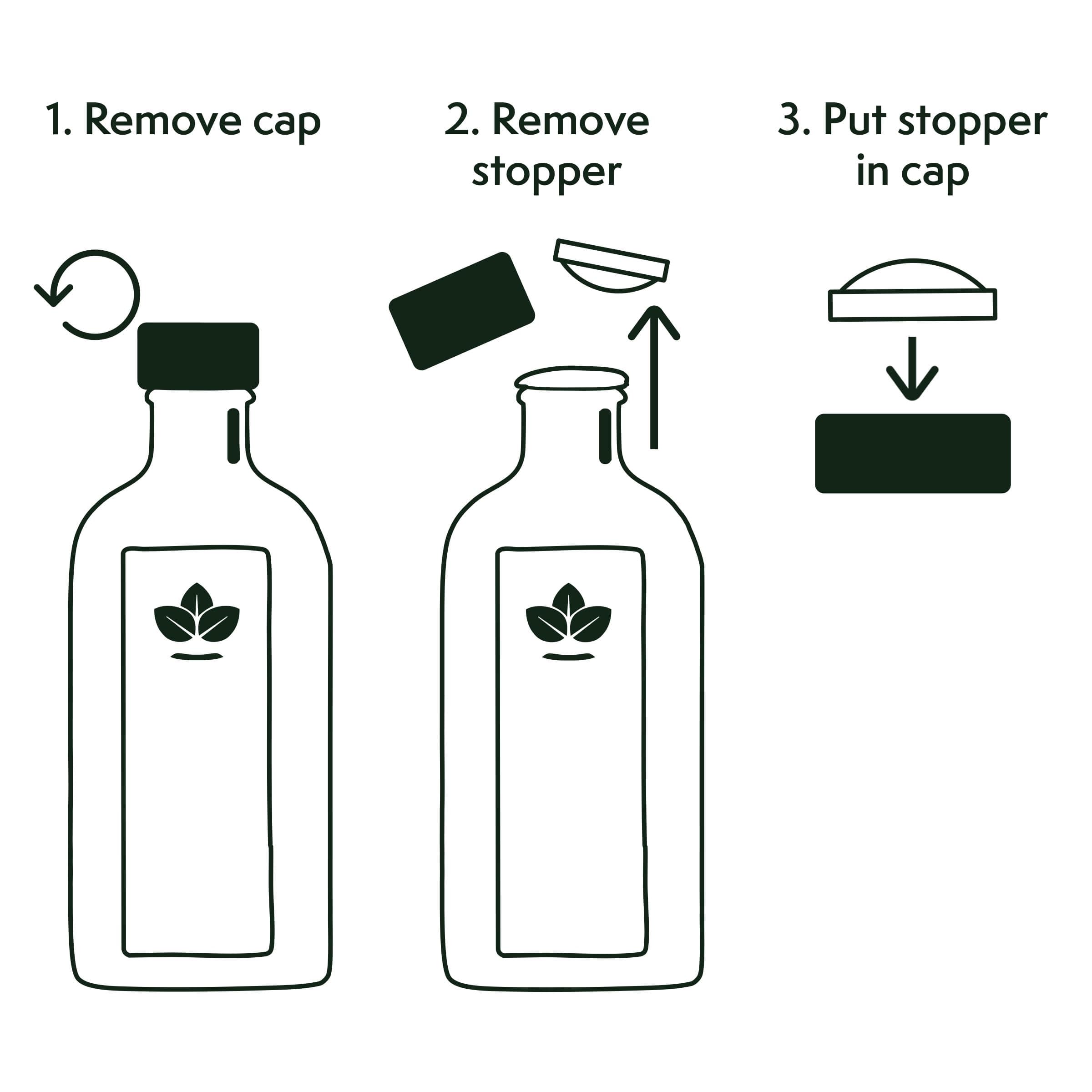 1. Remove cap

2. Remove stopper

3. Put stopper in cap