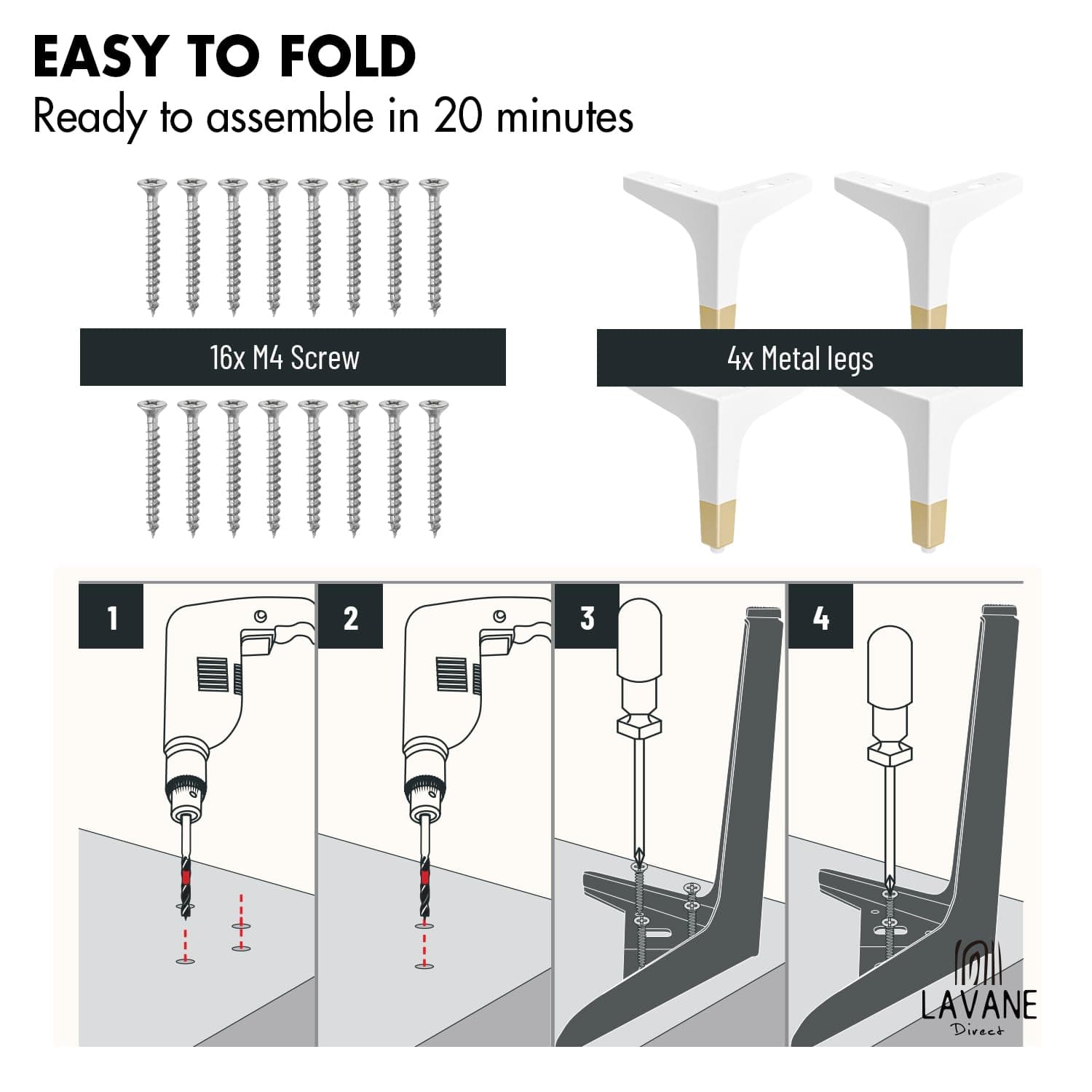 EASY TO FOLD
Ready to assemble in 20 minutes

16x M4 Screw

4x Metal legs

1

2

3

4

LAVANE
Direct