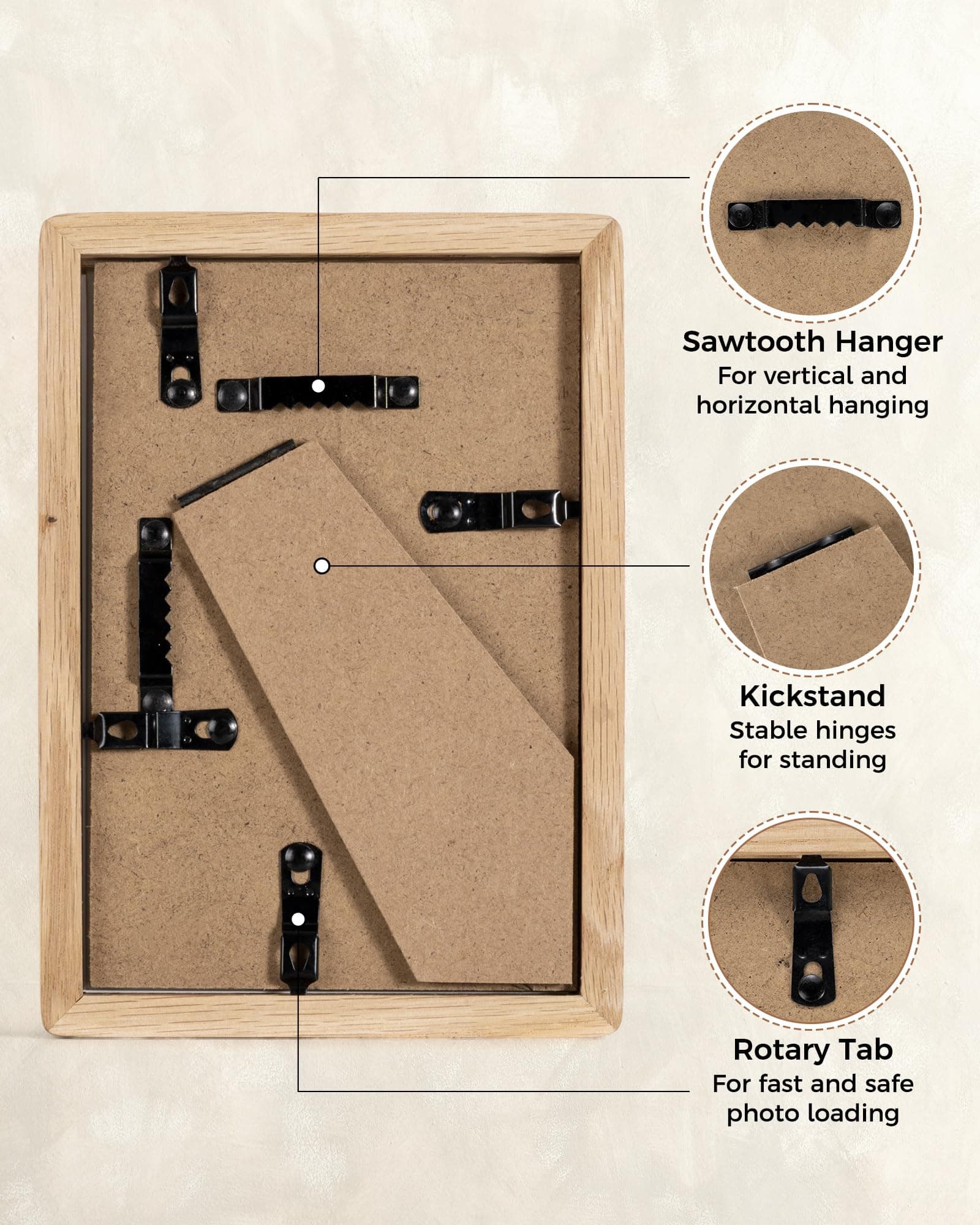 Sawtooth Hanger
For vertical and horizontal hanging

Kickstand
Stable hinges for standing

Rotary Tab
For fast and safe photo loading