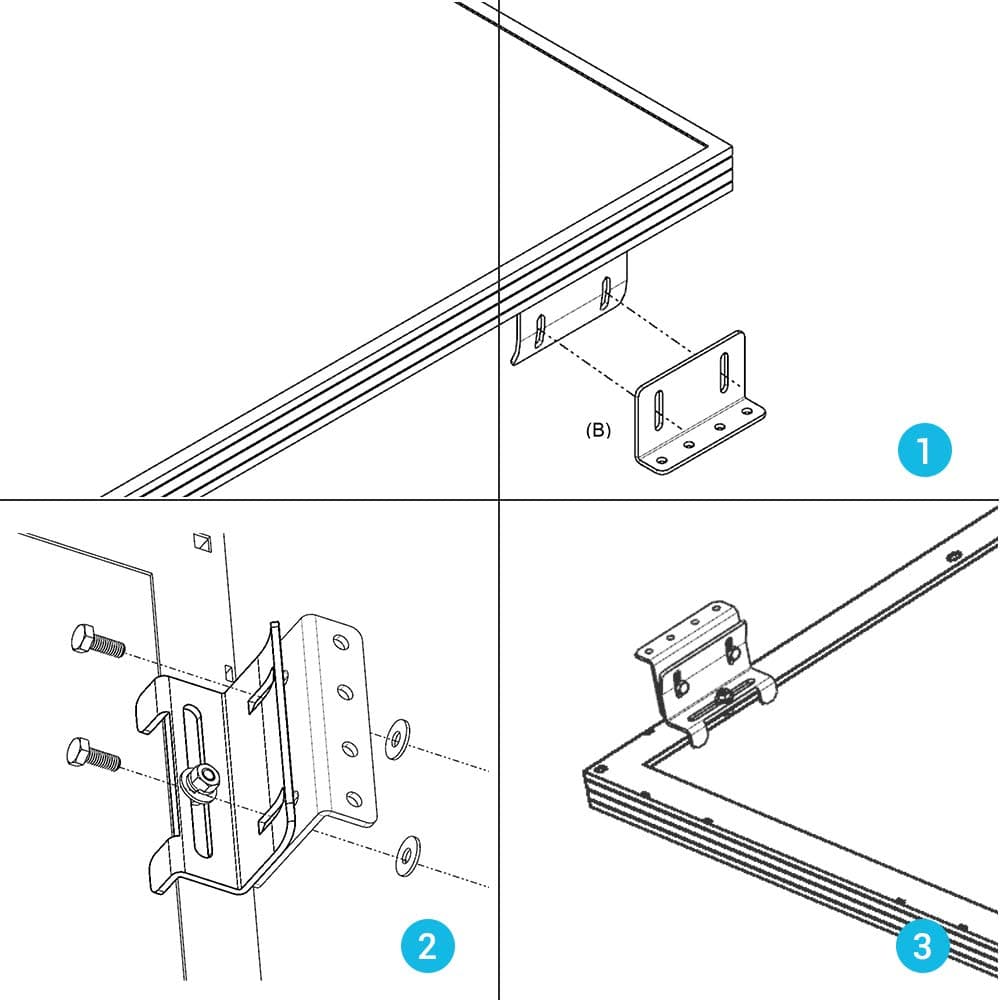 (B)

1

2

3