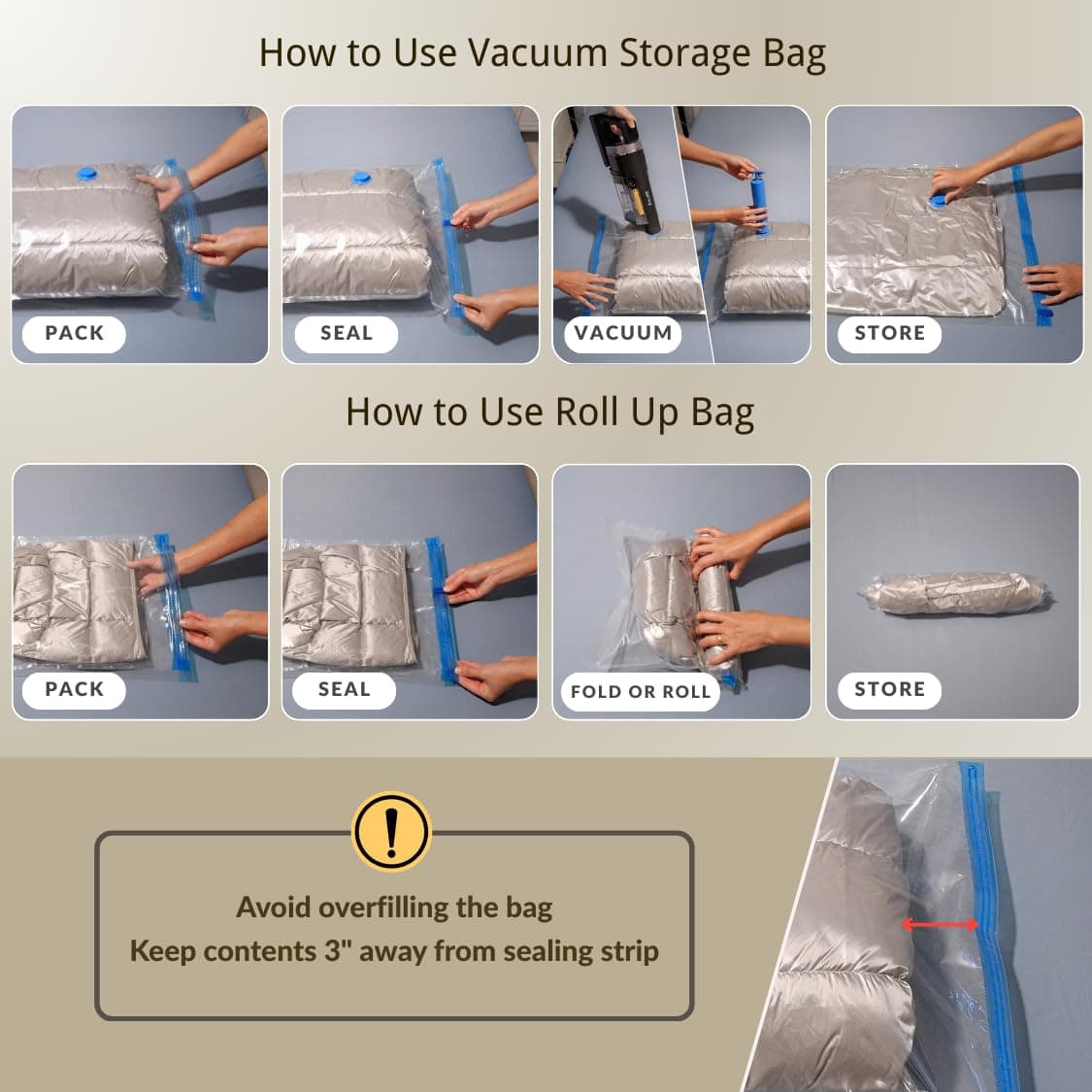 How to Use Vacuum Storage Bag

PACK

SEAL

VACUUM

STORE

How to Use Roll Up Bag

PACK

SEAL

FOLD OR ROLL

STORE

!

Avoid overfilling the bag
Keep contents 3" away from sealing strip