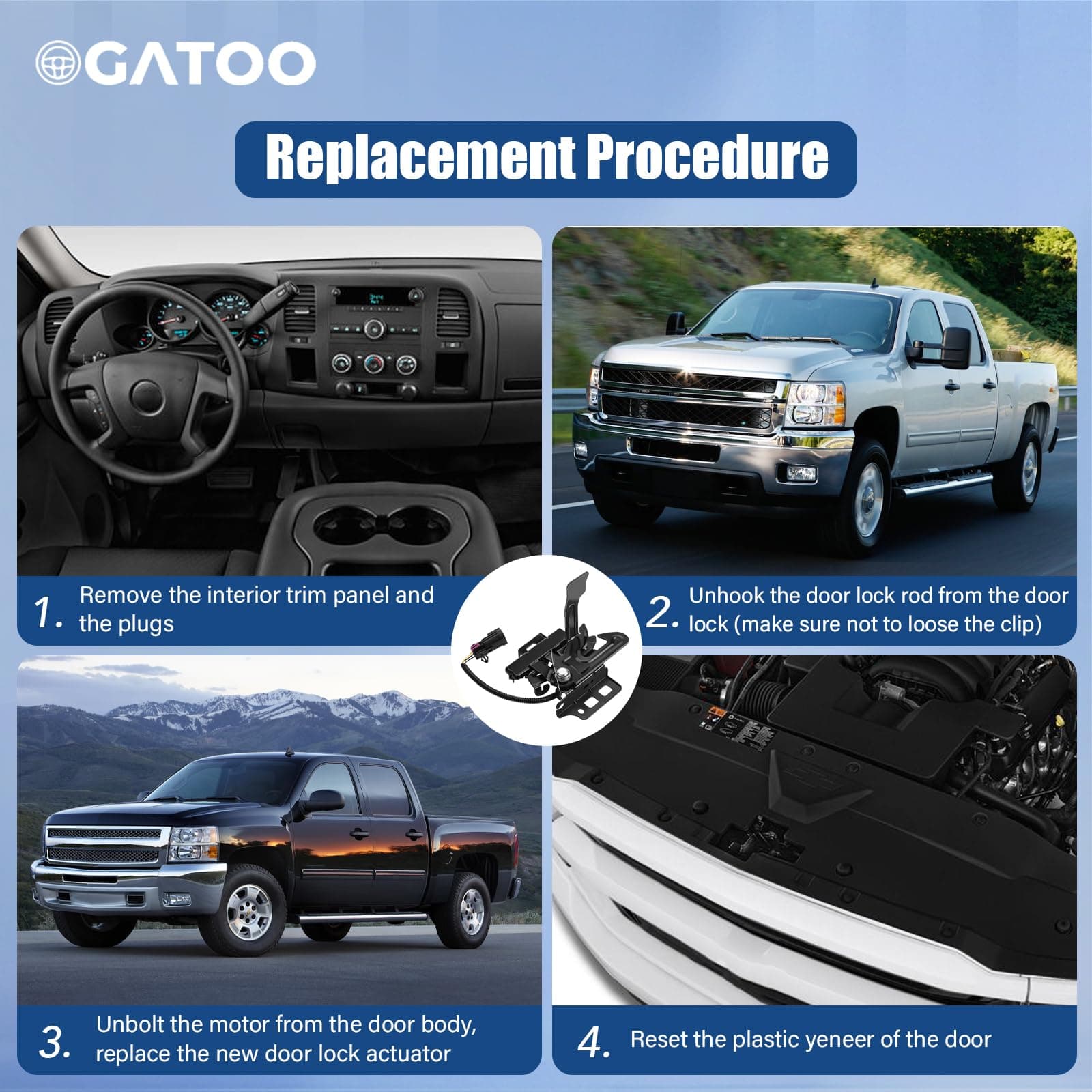 GATOO

Replacement Procedure

1. Remove the interior trim panel and the plugs

2. Unhook the door lock rod from the door lock (make sure not to loose the clip)

3. Unbolt the motor from the door body, replace the new door lock actuator

4. Reset the plastic yeneer of the door