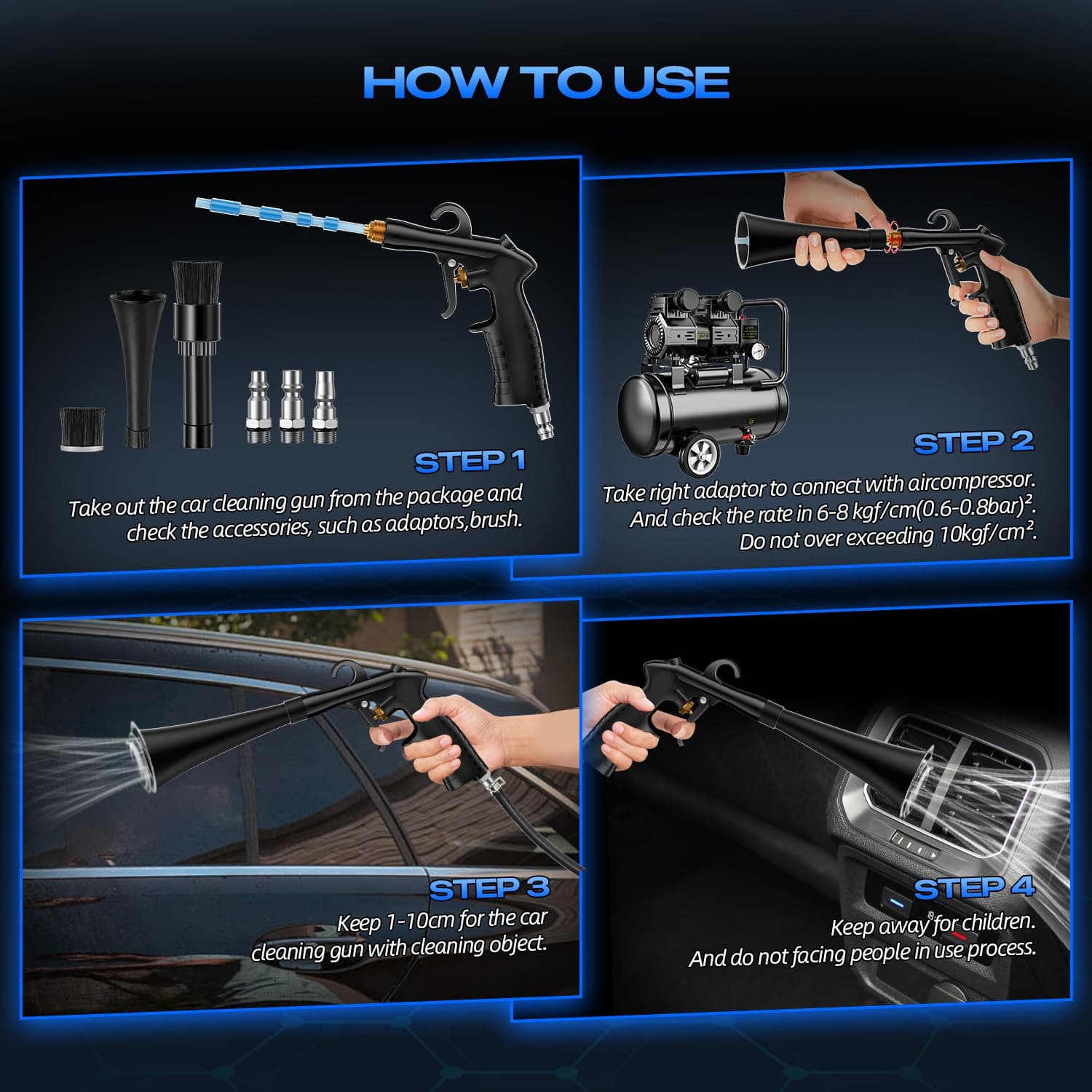 HOW TO USE

STEP 1

Take out the car cleaning gun from the package and check the accessories, such as adaptors,brush.

STEP 2

Take right adaptor to connect with aircompressor. And check the rate in 6-8 kgf/cm(0.6-0.8bar)$^2$. Do not over exceeding 10kgf/cm$^2$.

STEP 3

Keep 1-10cm for the car cleaning gun with cleaning object.

STEP 4

Keep away for children. And do not facing people in use process.