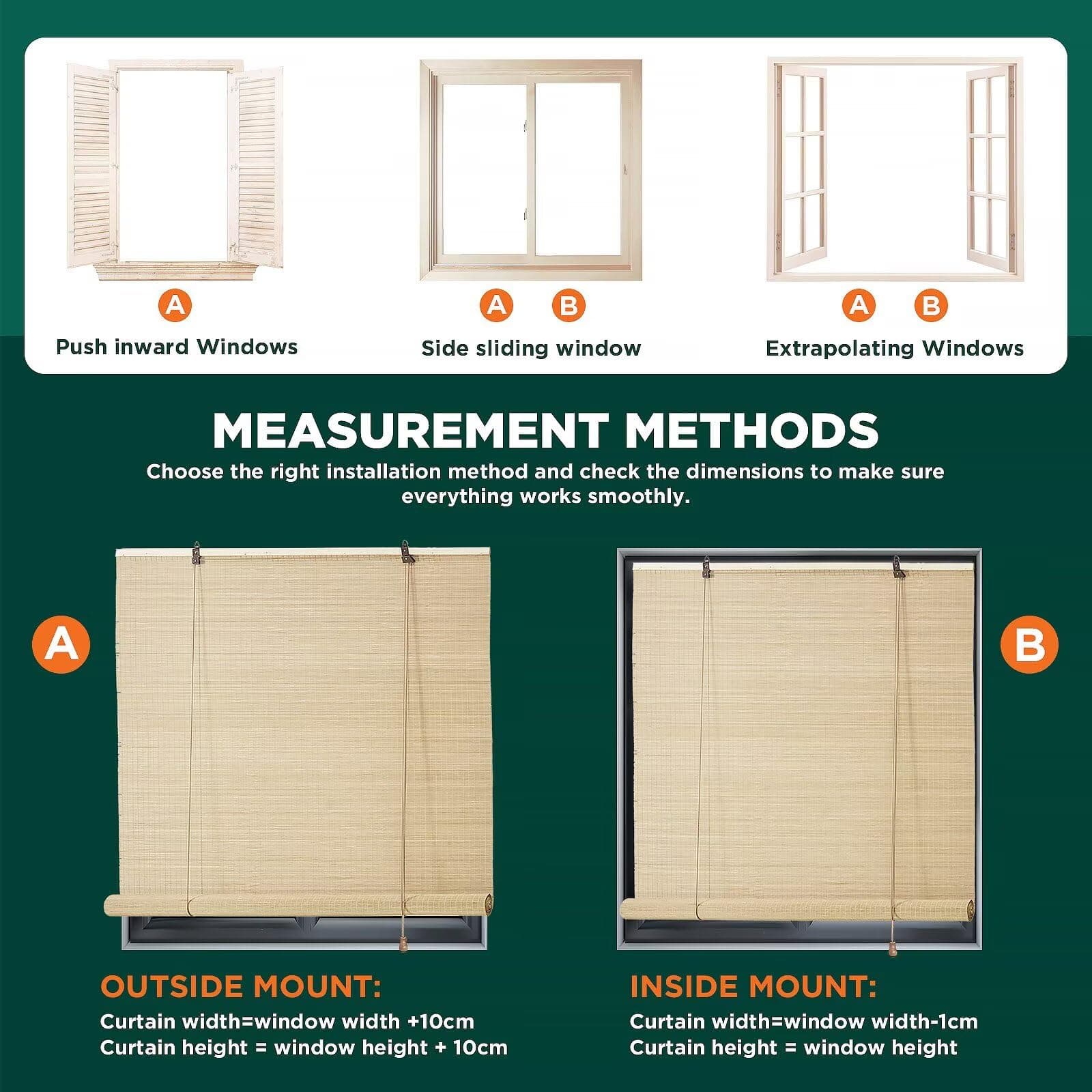 A

Push inward Windows

A B

Side sliding window

A B

Extrapolating Windows

MEASUREMENT METHODS

Choose the right installation method and check the dimensions to make sure everything works smoothly.

A

B

OUTSIDE MOUNT:

Curtain width=window width +10cm
Curtain height = window height + 10cm

INSIDE MOUNT:

Curtain width=window width-1cm
Curtain height = window height