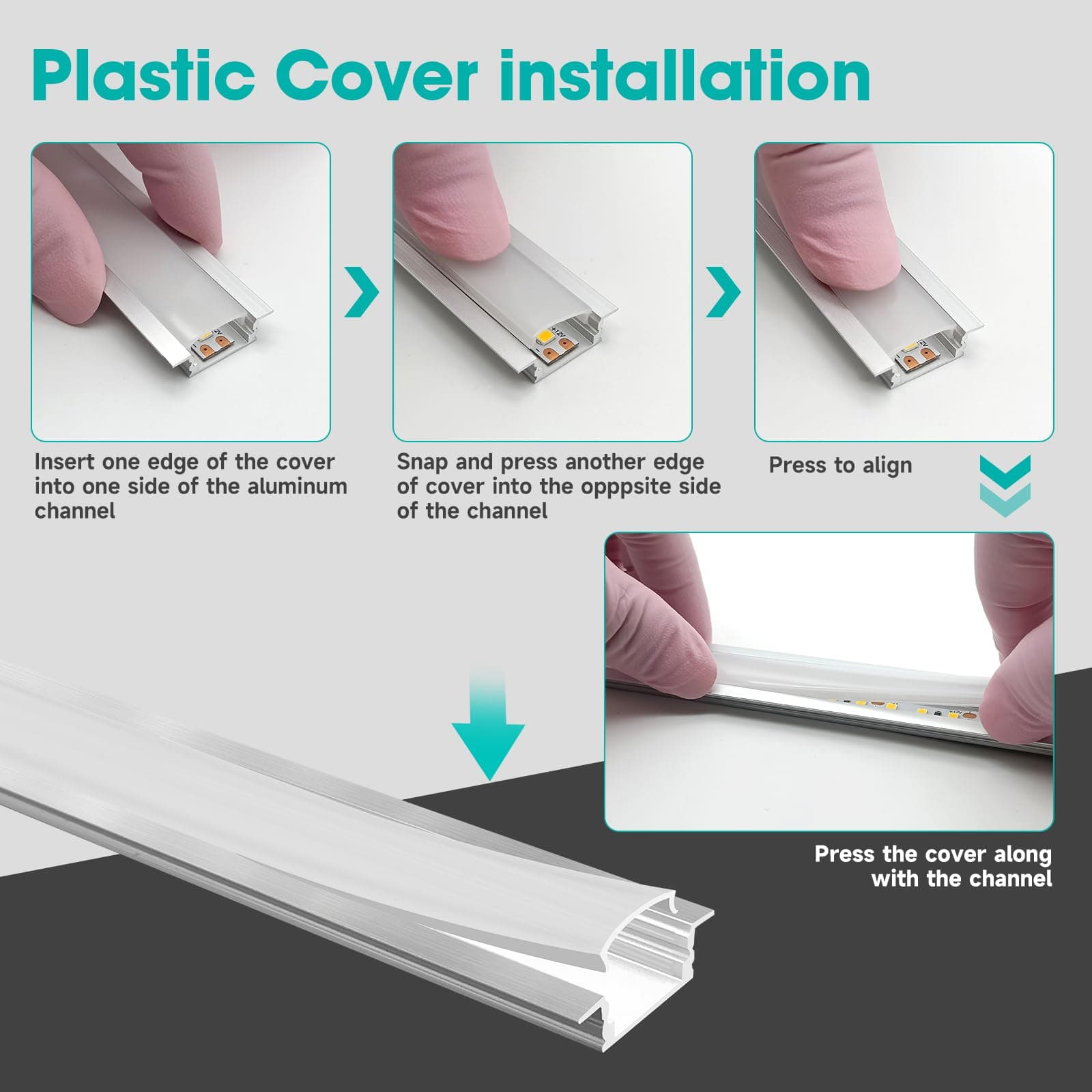 Plastic Cover installation

Insert one edge of the cover into one side of the aluminum channel

Snap and press another edge of cover into the opppsite side of the channel

Press to align

Press the cover along with the channel