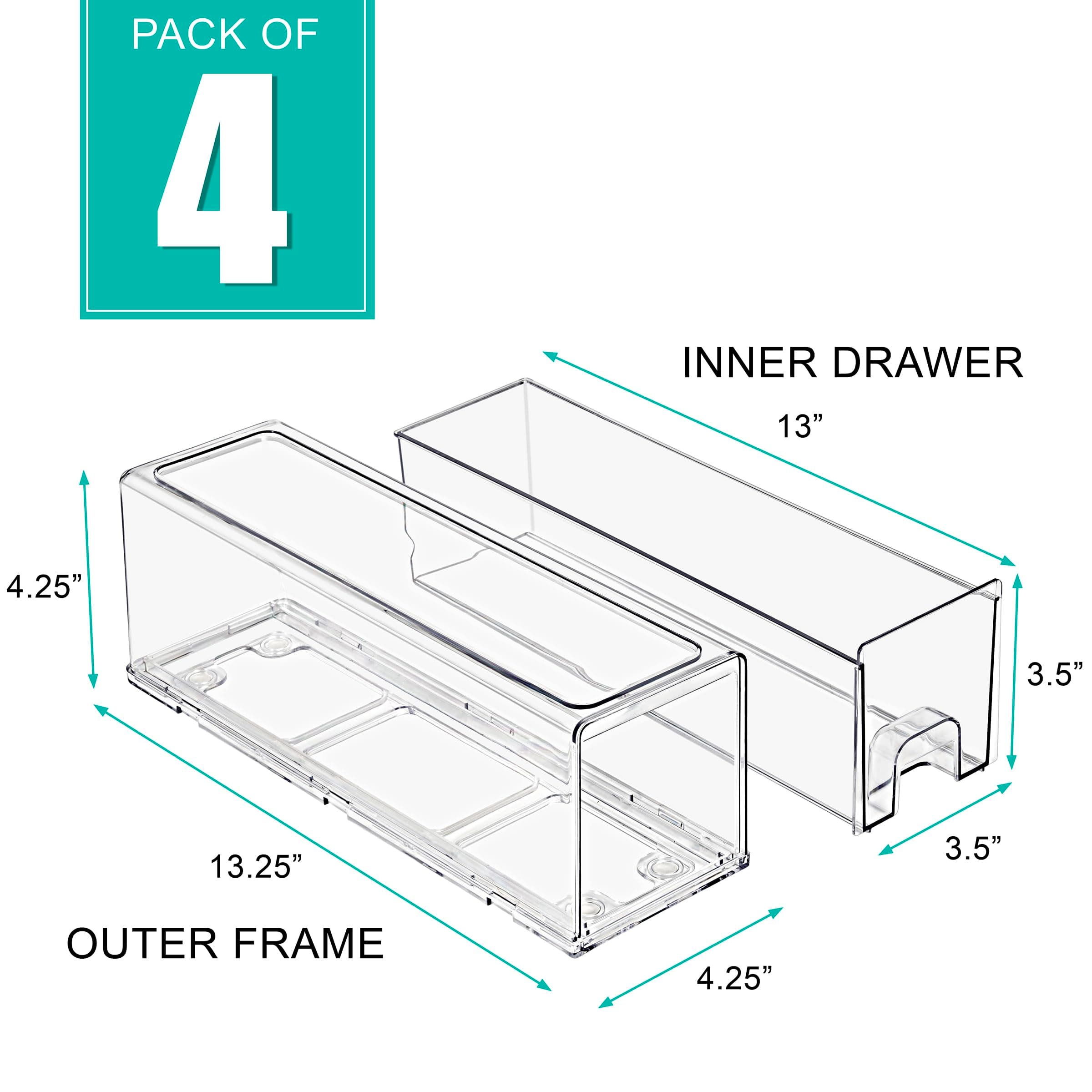 PACK OF
4

INNER DRAWER

13”

4.25”

3.5”

3.5”

13.25”

OUTER FRAME

4.25”