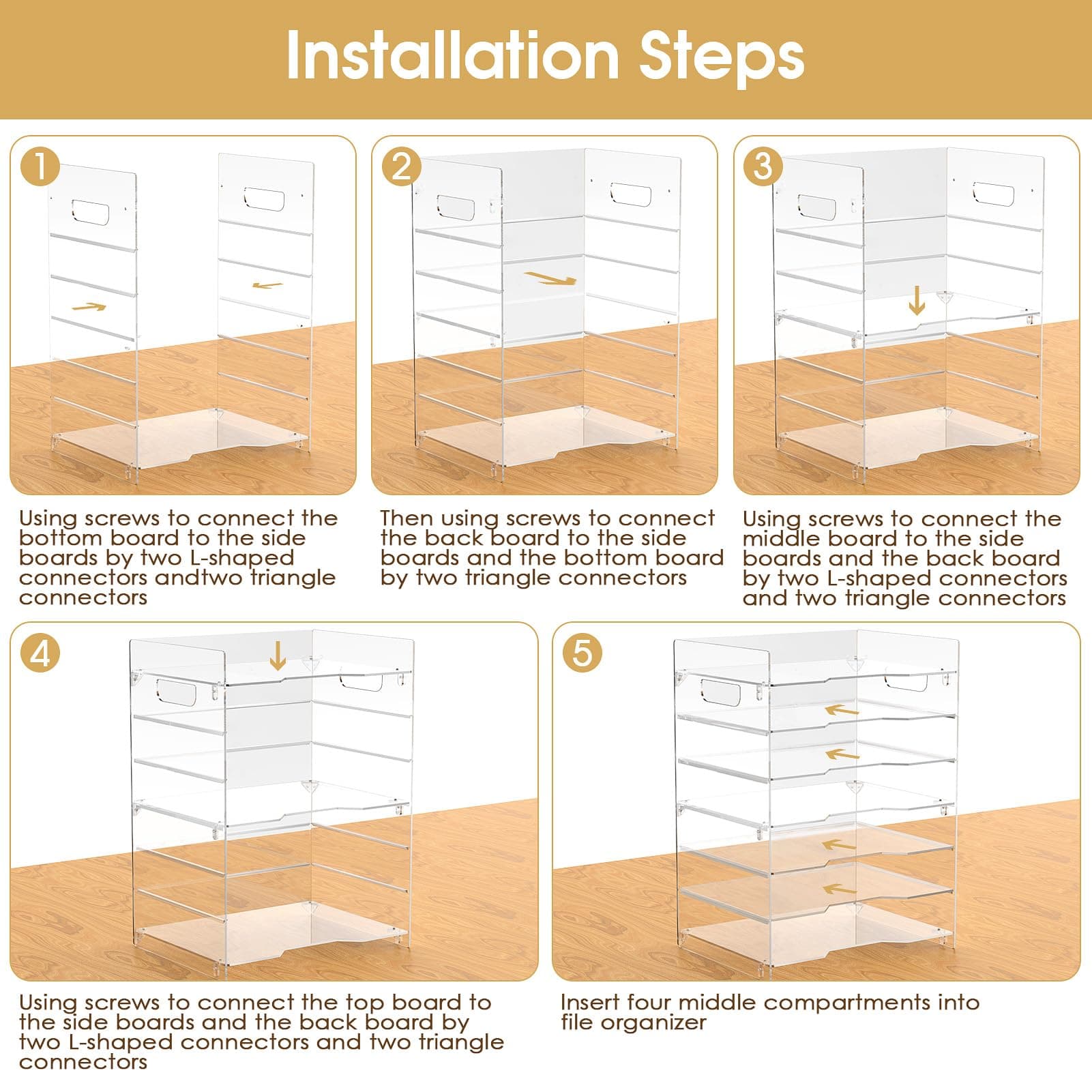 Installation Steps

1

Using screws to connect the bottom board to the side boards by two L-shaped connectors andtwo triangle connectors

2

Then using screws to connect the back board to the side boards and the bottom board by two triangle connectors

3

Using screws to connect the middle board to the side boards and the back board by two L-shaped connectors and two triangle connectors

4

Using screws to connect the top board to the side boards and the back board by two L-shaped connectors and two triangle connectors

5

Insert four middle compartments into file organizer