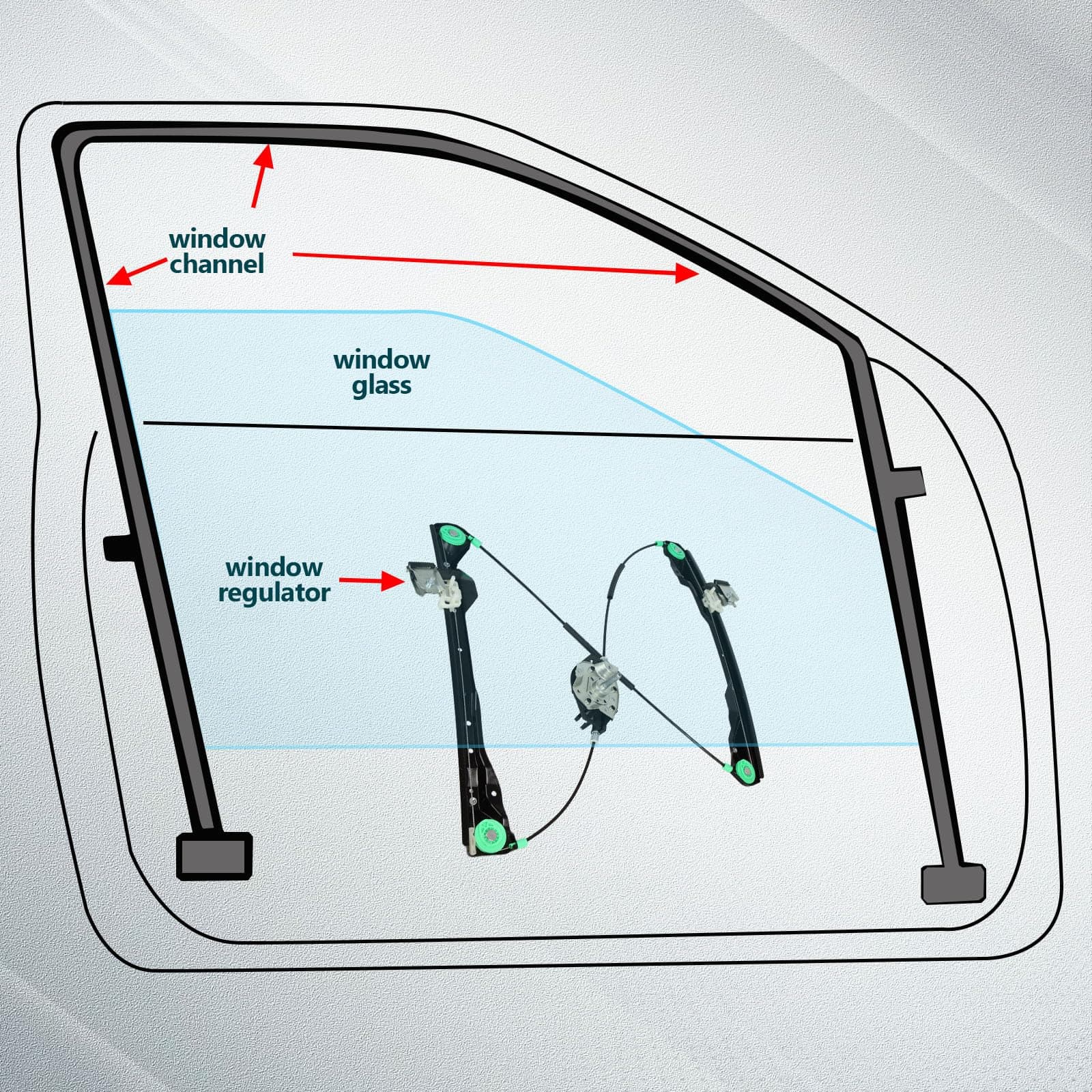 window channel

window glass

window regulator