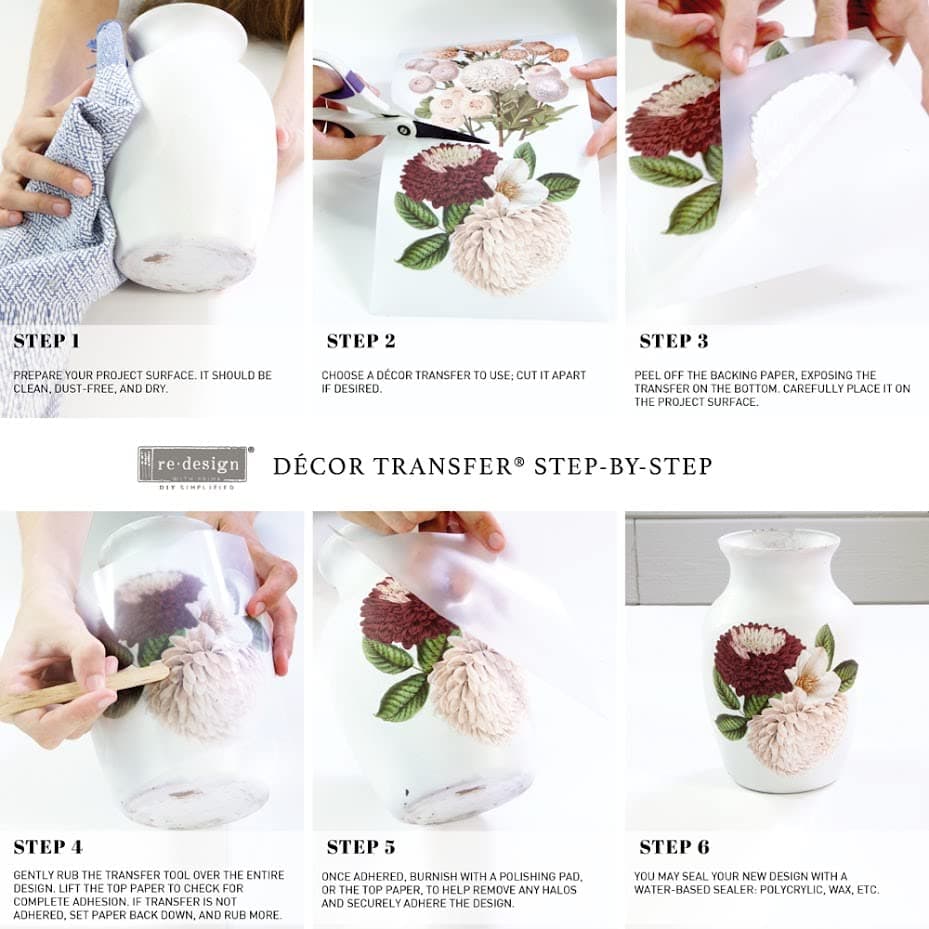 STEP 1

PREPARE YOUR PROJECT SURFACE. IT SHOULD BE CLEAN, DUST-FREE, AND DRY.

STEP 2

CHOOSE A DÉCOR TRANSFER TO USE; CUT IT APART IF DESIRED.

STEP 3

PEEL OFF THE BACKING PAPER, EXPOSING THE TRANSFER ON THE BOTTOM. CAREFULLY PLACE IT ON THE PROJECT SURFACE.

re·design WITH PRIMA DIY SIMPLIFIED

DÉCOR TRANSFER® STEP-BY-STEP

STEP 4

GENTLY RUB THE TRANSFER TOOL OVER THE ENTIRE DESIGN. LIFT THE TOP PAPER TO CHECK FOR COMPLETE ADHESION. IF TRANSFER IS NOT ADHERED, SET PAPER BACK DOWN, AND RUB MORE.

STEP 5

ONCE ADHERED, BURNISH WITH A POLISHING PAD, OR THE TOP PAPER, TO HELP REMOVE ANY HALOS AND SECURELY ADHERE THE DESIGN.

STEP 6

YOU MAY SEAL YOUR NEW DESIGN WITH A WATER-BASED SEALER: POLYCRYLIC, WAX, ETC.