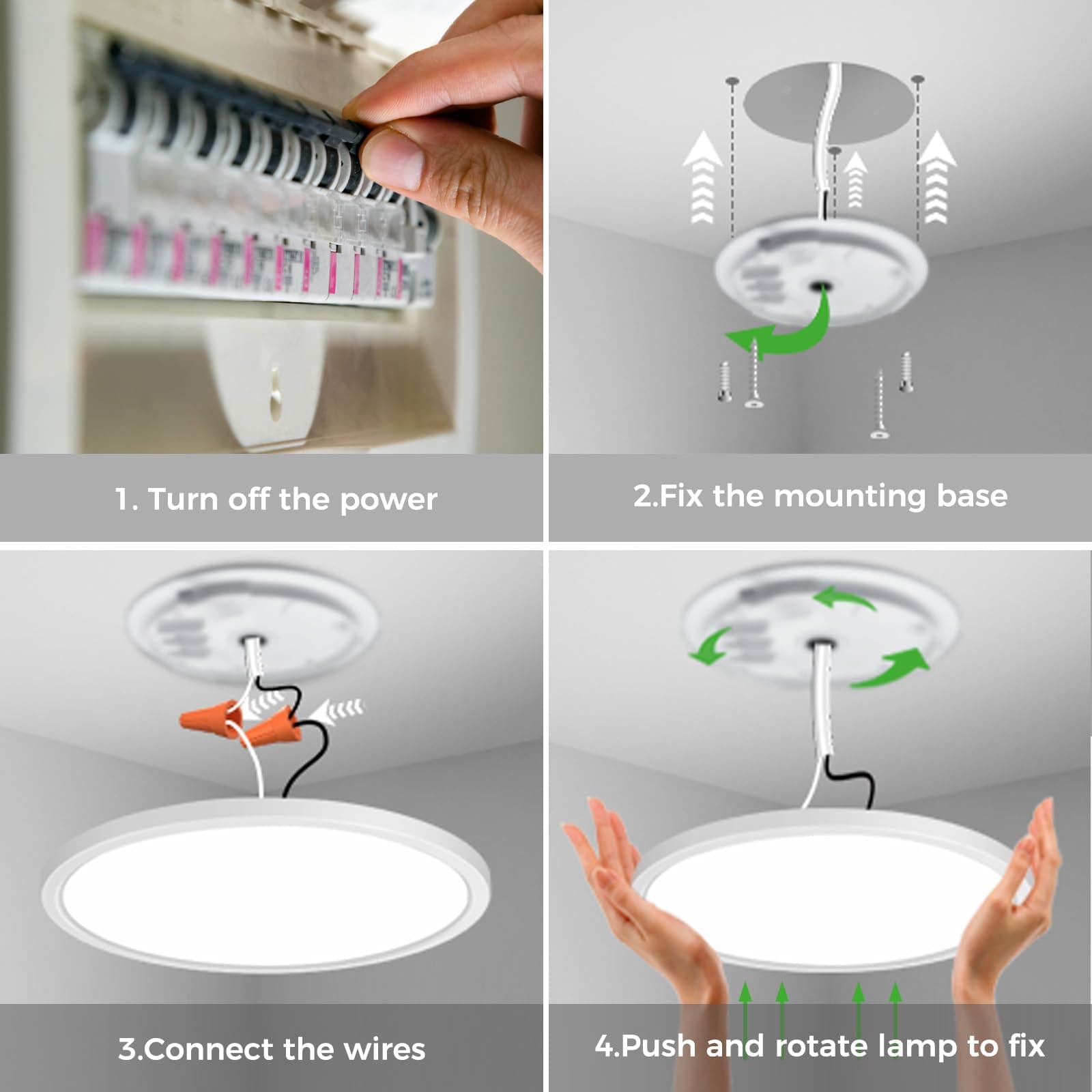 1. Turn off the power

2.Fix the mounting base

3.Connect the wires

4.Push and rotate lamp to fix