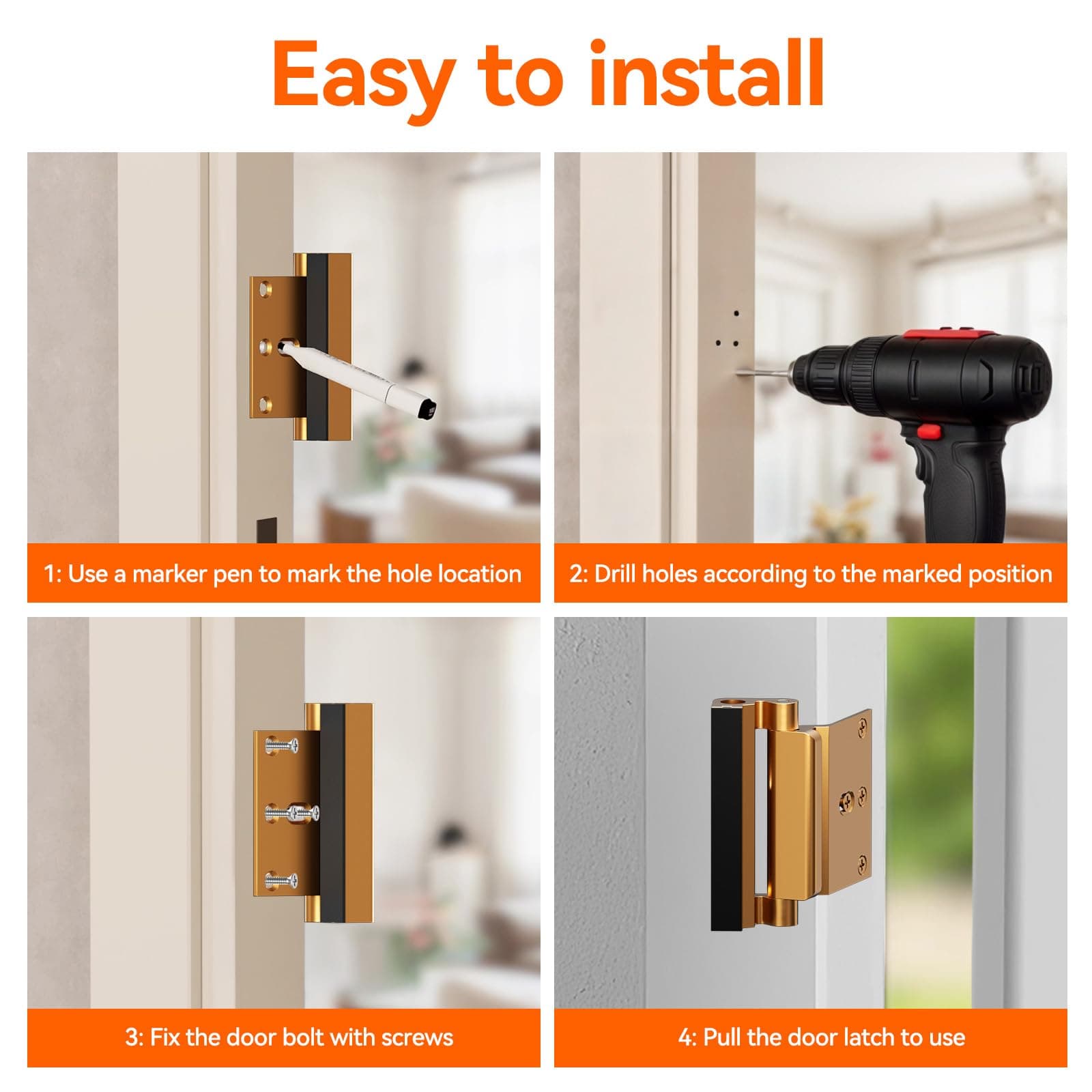 Easy to install

1: Use a marker pen to mark the hole location

2: Drill holes according to the marked position

3: Fix the door bolt with screws

4: Pull the door latch to use