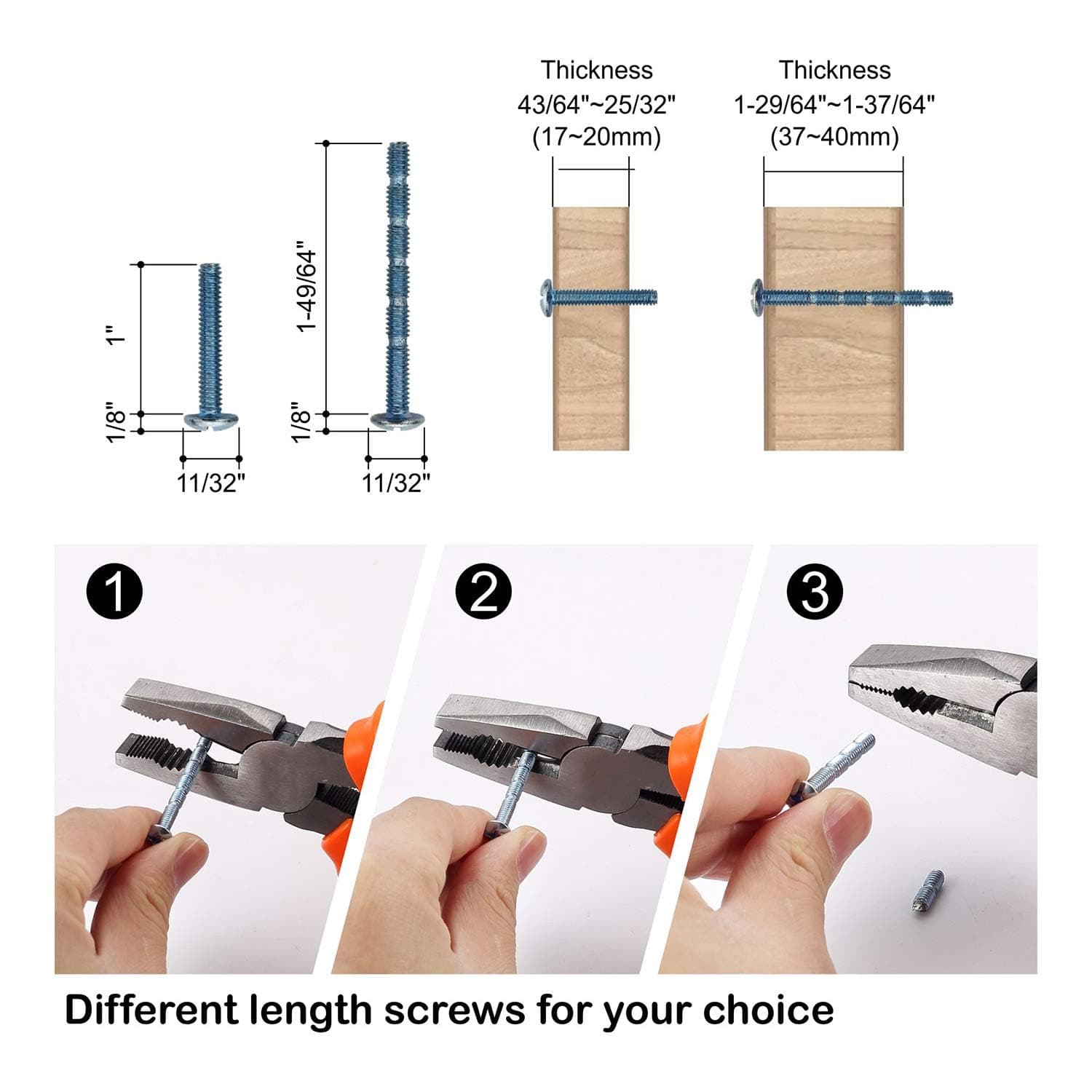 1"

1/8"

11/32"

1-49/64"

1/8"

11/32"

Thickness
43/64"~25/32"
(17~20mm)

Thickness
1-29/64"~1-37/64"
(37~40mm)

1

2

3

Different length screws for your choice