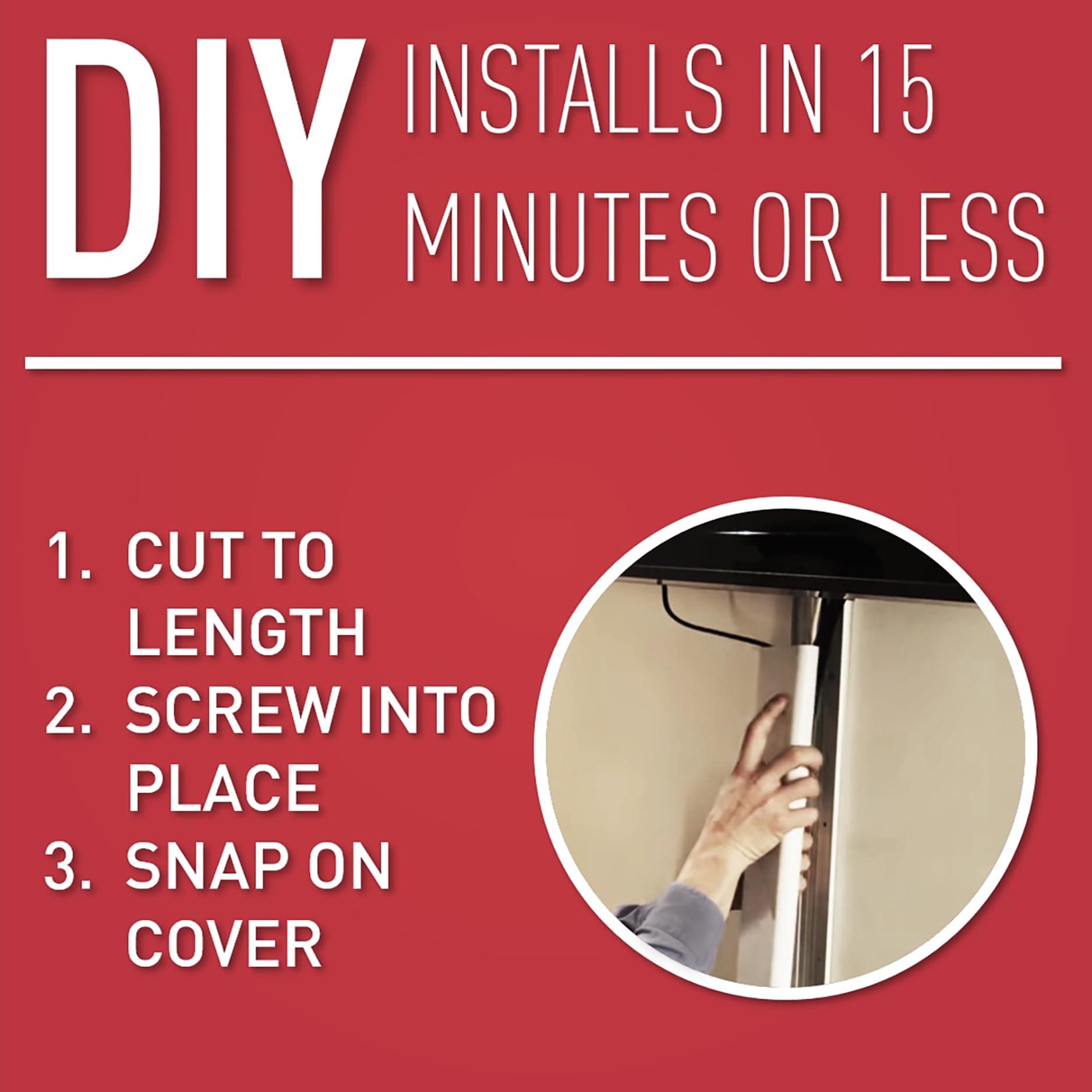 DIY INSTALLS IN 15 MINUTES OR LESS

1. CUT TO LENGTH
2. SCREW INTO PLACE
3. SNAP ON COVER