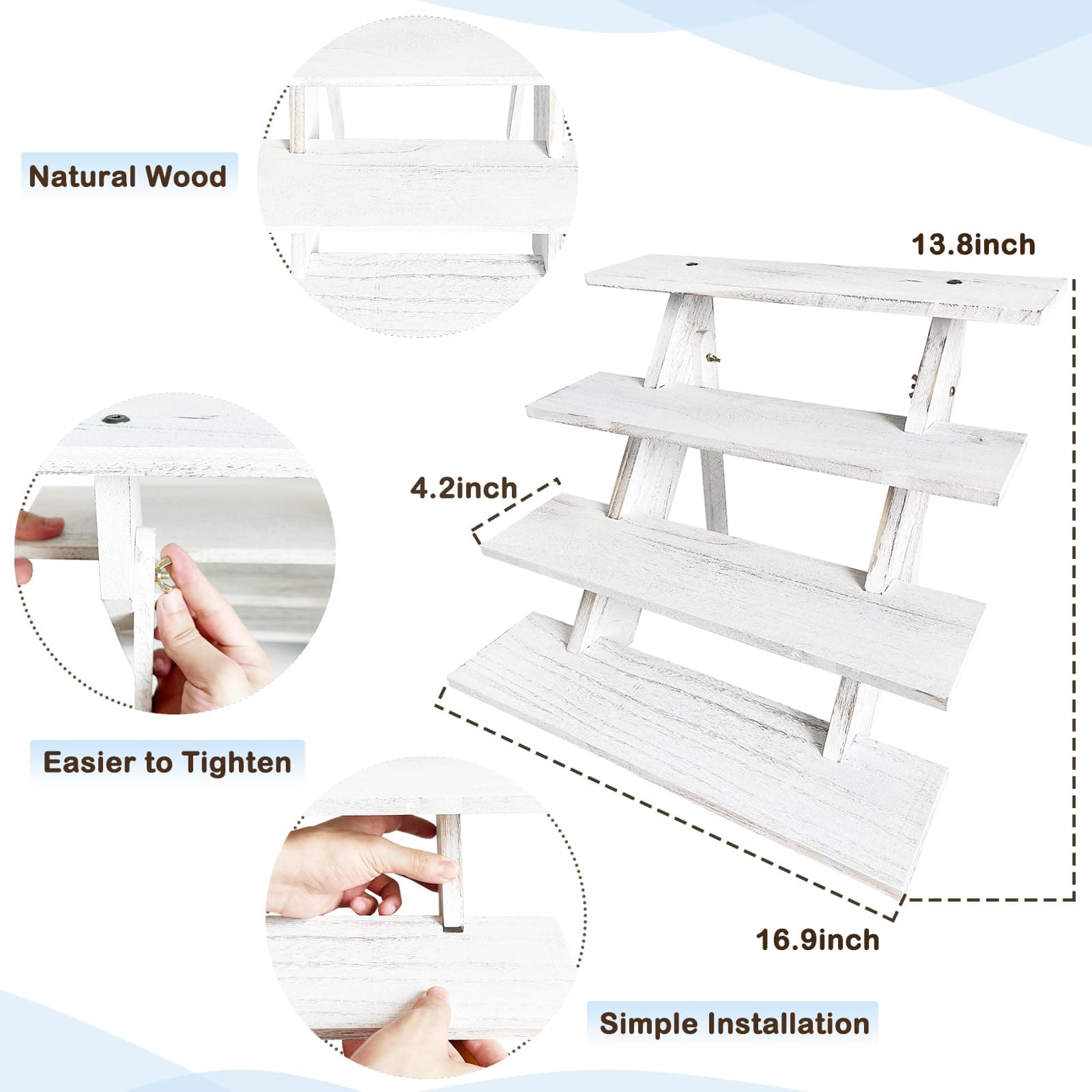 Natural Wood

13.8inch

4.2inch

Easier to Tighten

16.9inch

Simple Installation