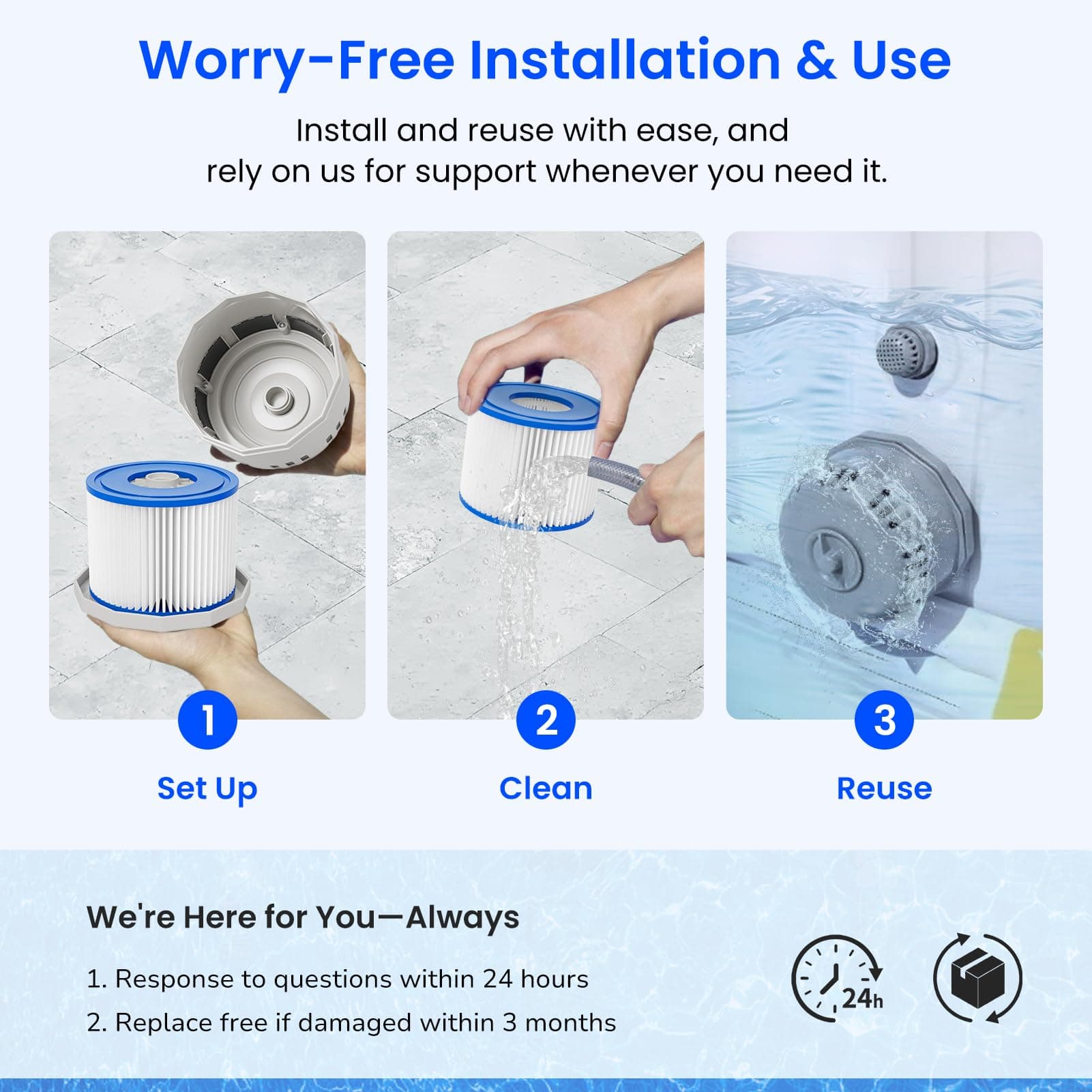 Worry-Free Installation & Use

Install and reuse with ease, and rely on us for support whenever you need it.

1
Set Up

2
Clean

3
Reuse

We're Here for You—Always

1. Response to questions within 24 hours

2. Replace free if damaged within 3 months

24h