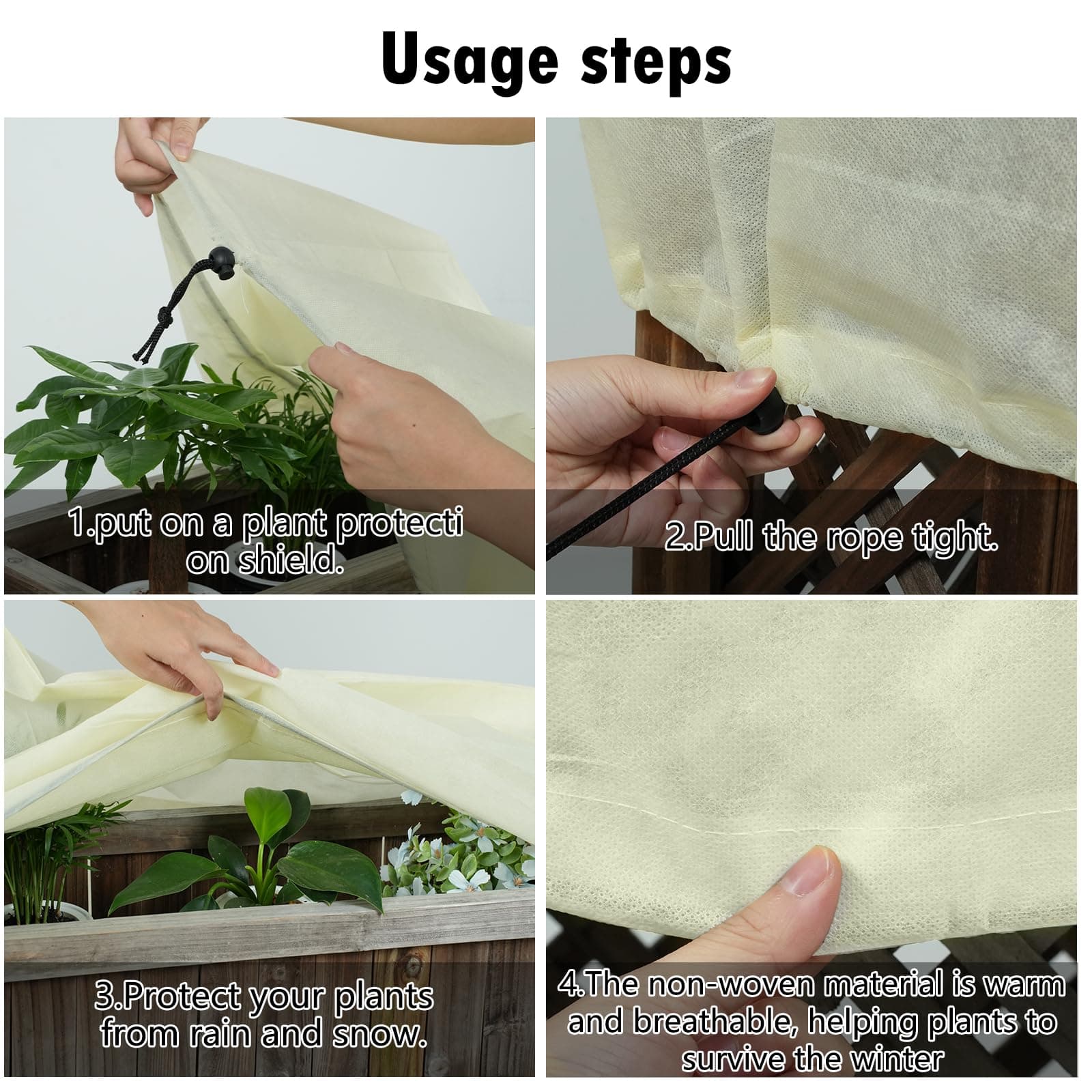 Usage steps

1.put on a plant protecti on shield.

2.Pull the rope tight.

3.Protect your plants from rain and snow.

4.The non-woven material is warm and breathable, helping plants to survive the winter