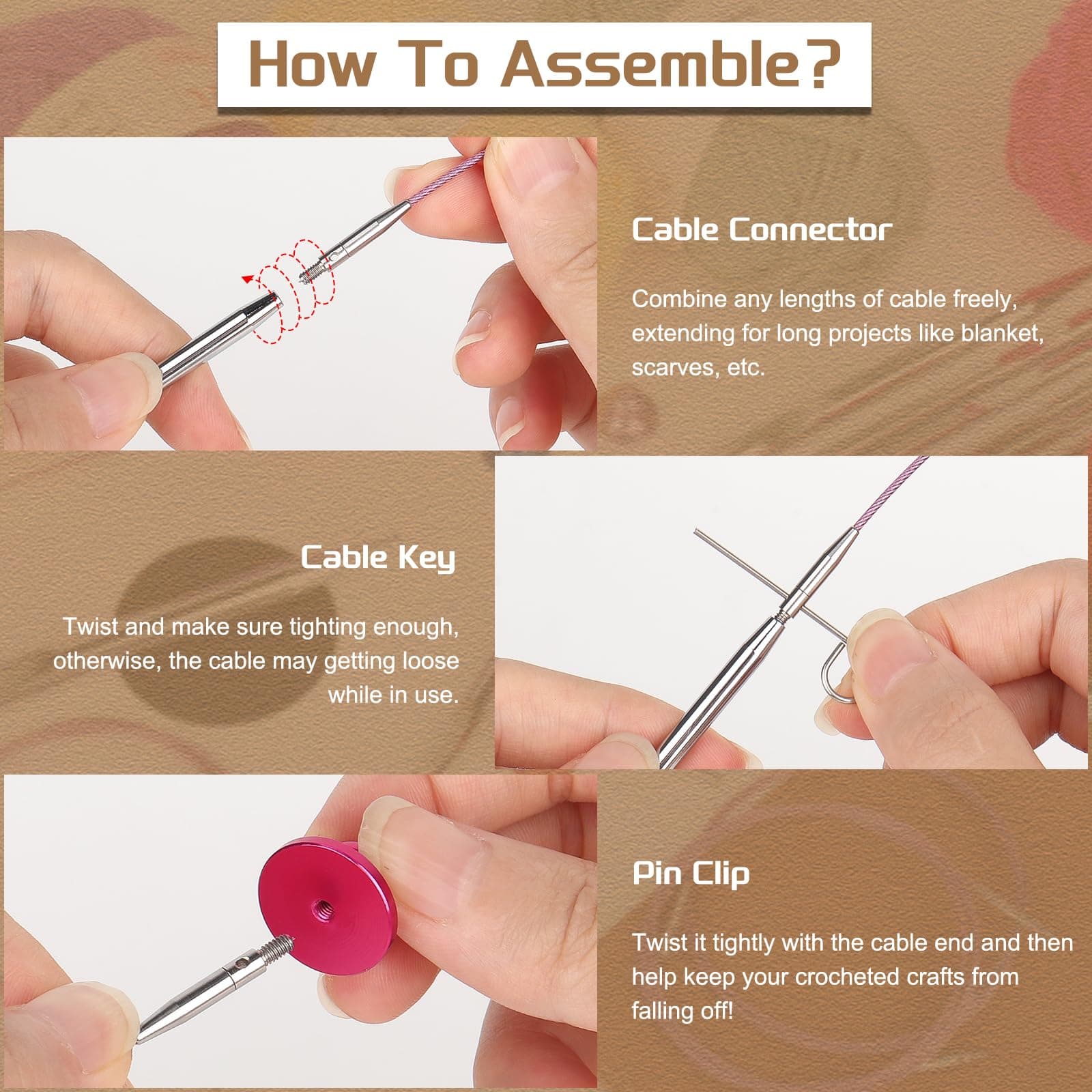 How To Assemble?

Cable Connector

Combine any lengths of cable freely, extending for long projects like blanket, scarves, etc.

Cable Key

Twist and make sure tighting enough, otherwise, the cable may getting loose while in use.

Pin Clip

Twist it tightly with the cable end and then help keep your crocheted crafts from falling off!