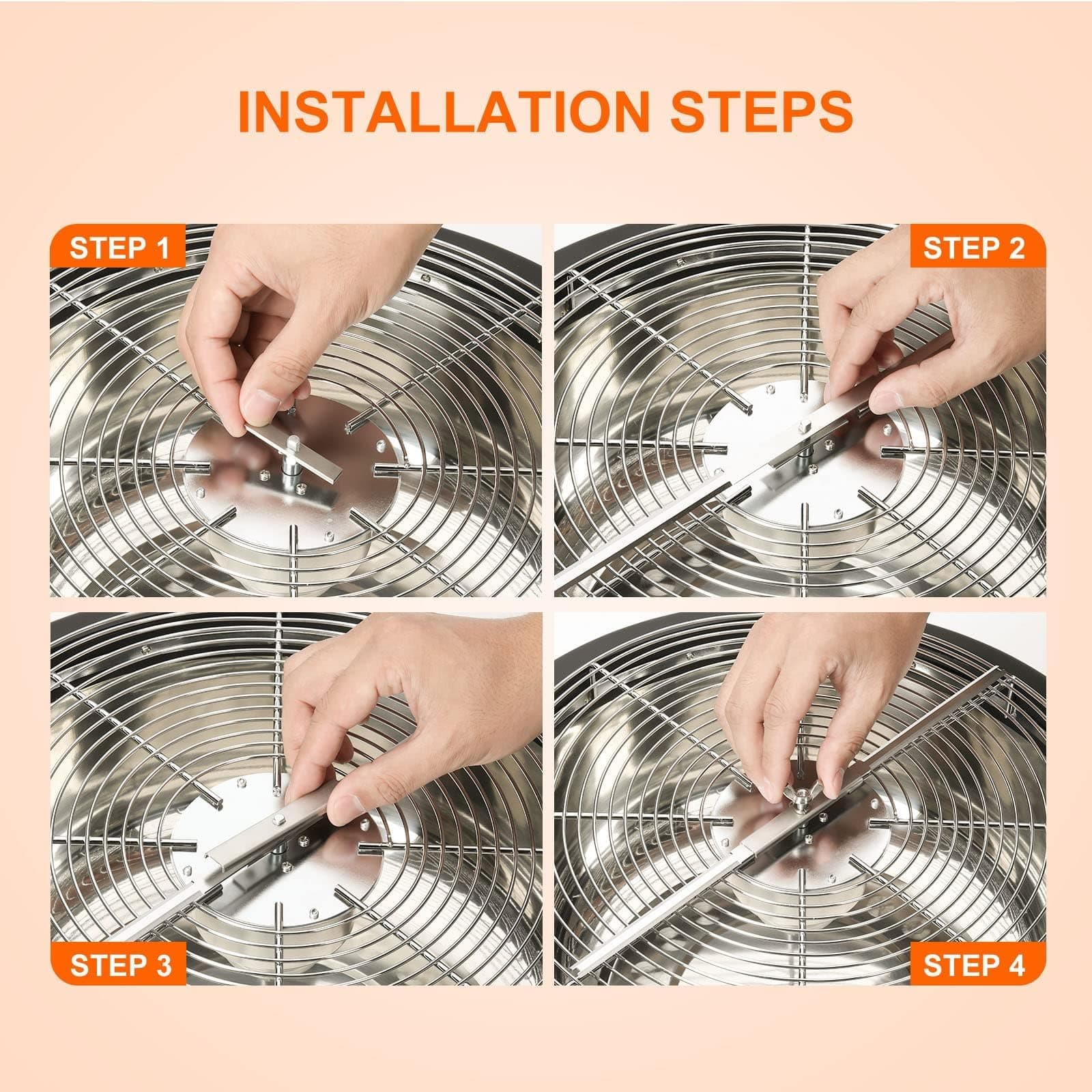 INSTALLATION STEPS

STEP 1

STEP 2

STEP 3

STEP 4