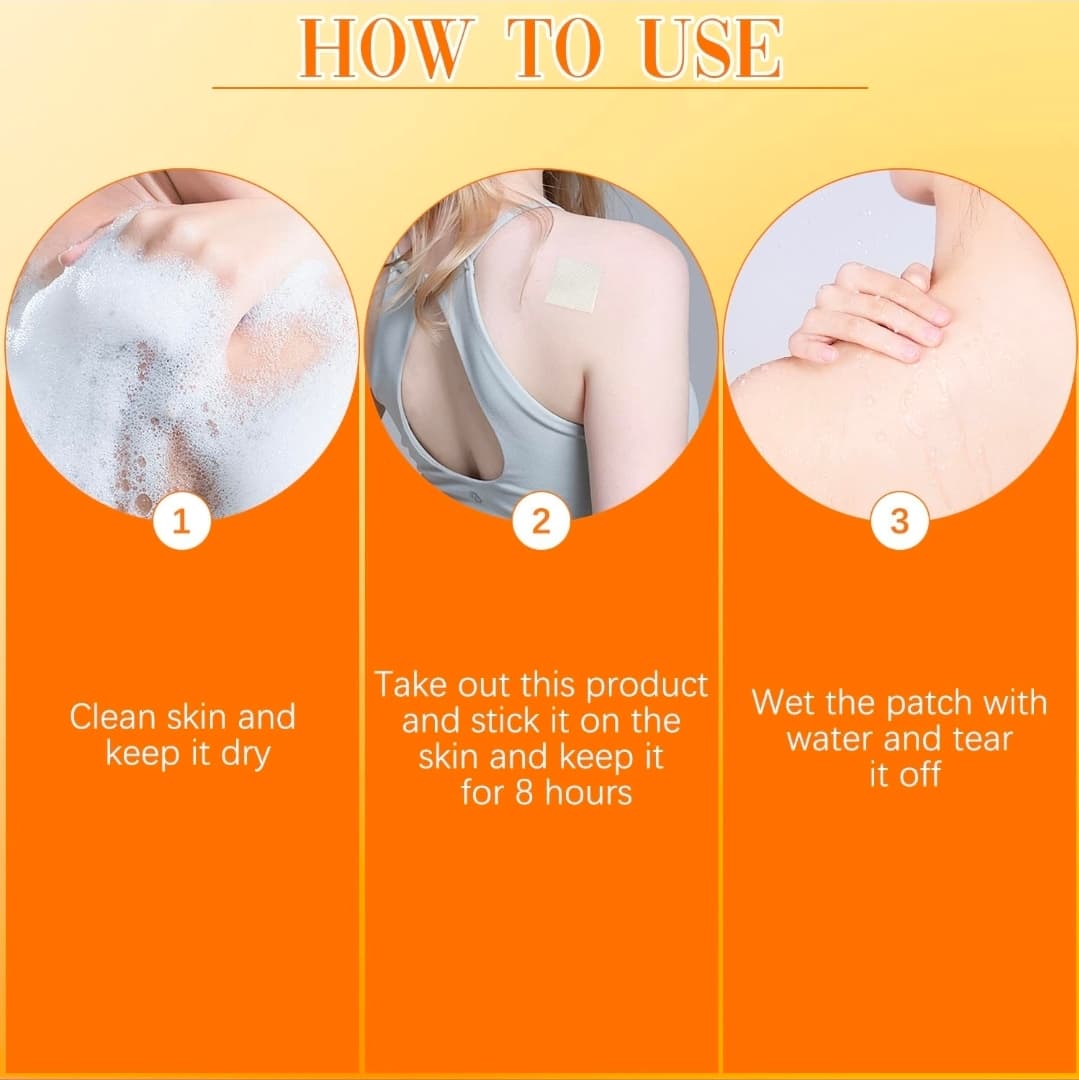 HOW TO USE

1

Clean skin and keep it dry

2

Take out this product and stick it on the skin and keep it for 8 hours

3

Wet the patch with water and tear it off