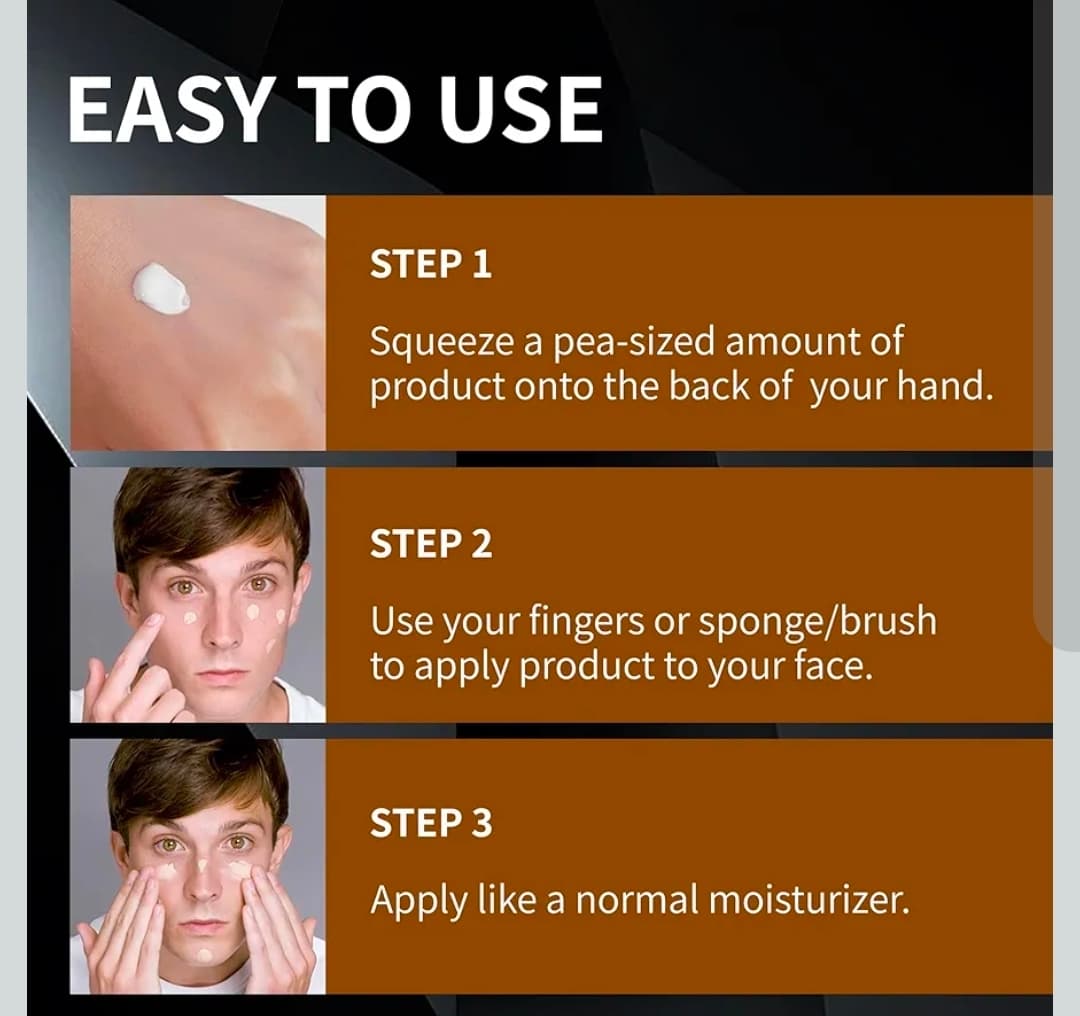 EASY TO USE

STEP 1

Squeeze a pea-sized amount of product onto the back of  your hand.

STEP 2

Use your fingers or sponge/brush to apply product to your face.

STEP 3

Apply like a normal moisturizer.