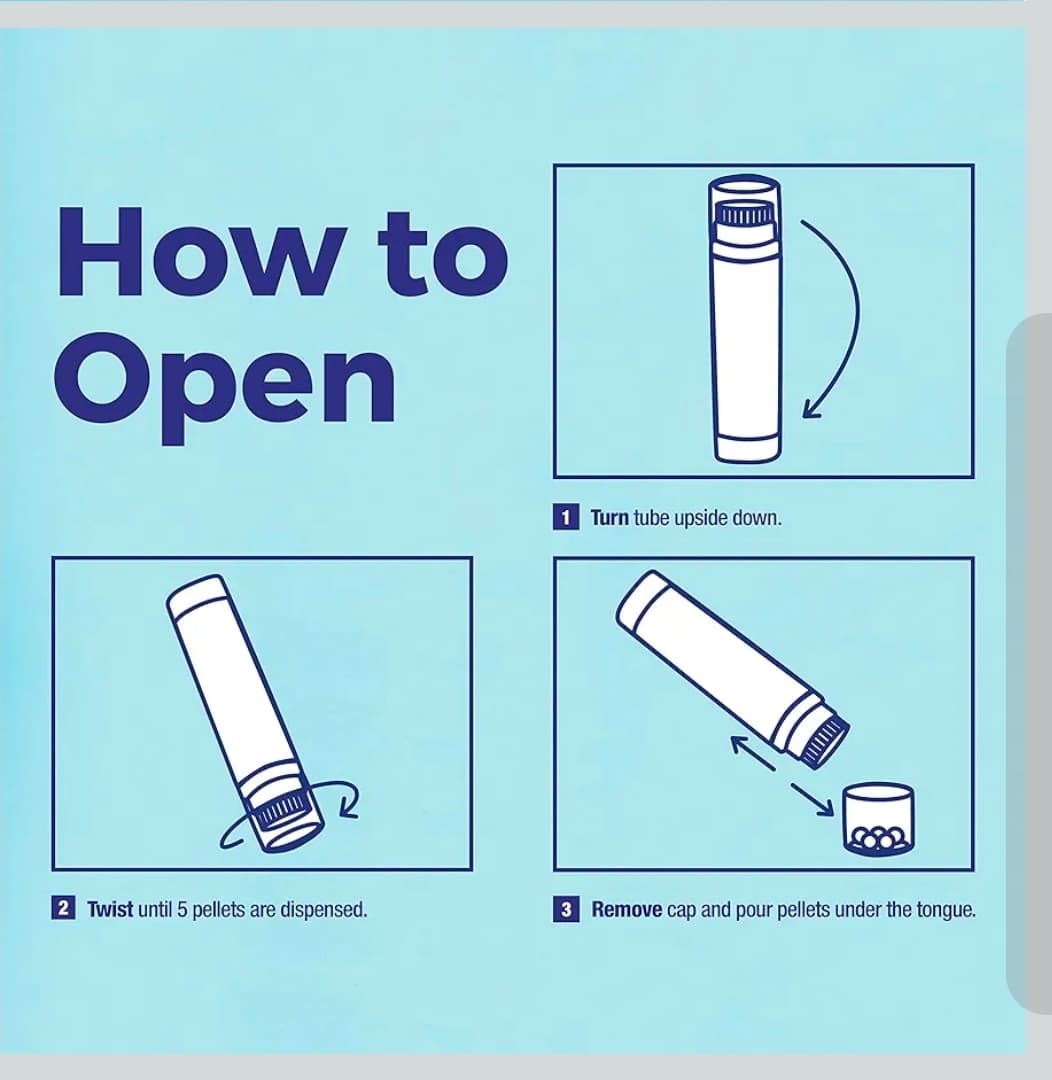 How to Open

1 Turn tube upside down.

2 Twist until 5 pellets are dispensed.

3 Remove cap and pour pellets under the tongue.