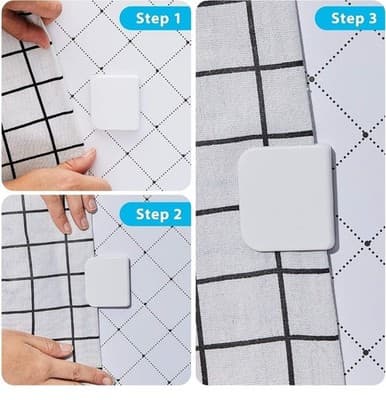 Step 1

Step 2

Step 3