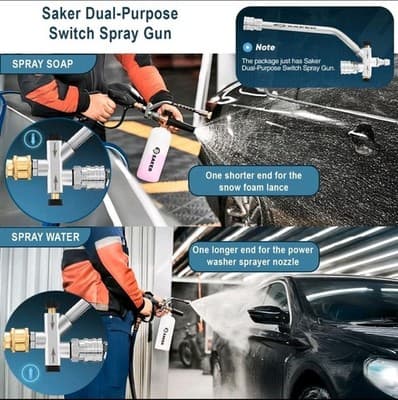 Saker Dual-Purpose Switch Spray Gun

Note

The package just has Saker Dual-Purpose Switch Spray Gun.

SPRAY SOAP

SAKER

One shorter end for the snow foam lance

SPRAY WATER

One longer end for the power washer sprayer nozzle

SAKER