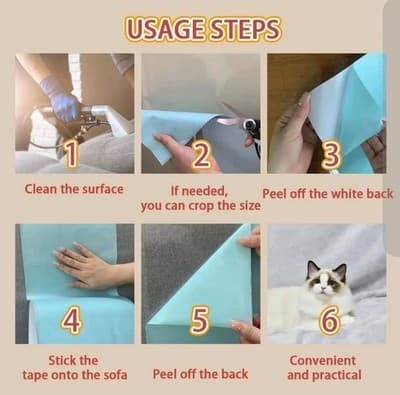 USAGE STEPS

1

Clean the surface

2

If needed, you can crop the size

3

Peel off the white back

4

Stick the tape onto the sofa

5

Peel off the back

6

Convenient and practical