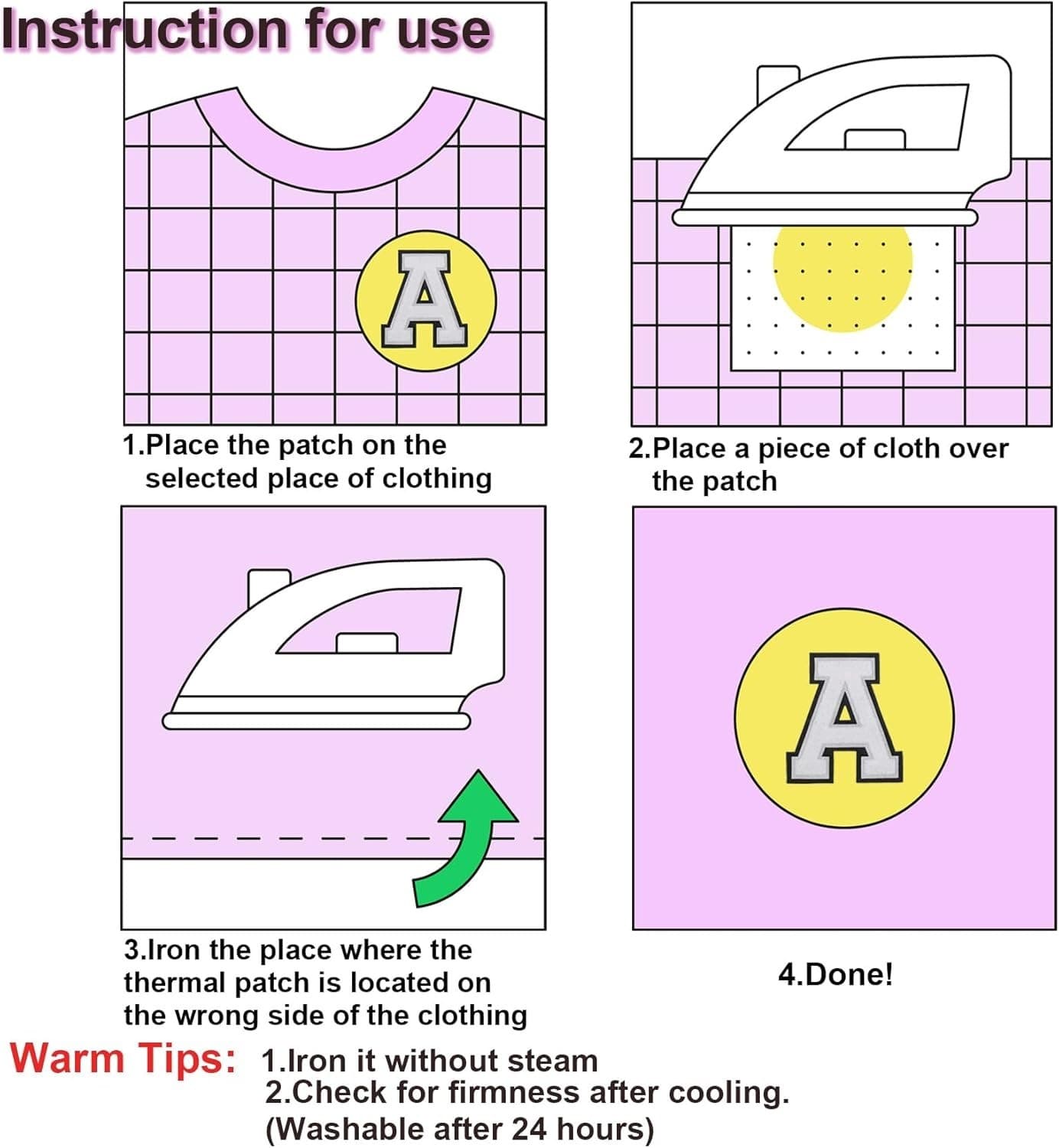 Instruction for use

A

1.Place the patch on the selected place of clothing

2.Place a piece of cloth over the patch

3.Iron the place where the thermal patch is located on the wrong side of the clothing

A

4.Done!

Warm Tips: 1.Iron it without steam
2.Check for firmness after cooling.
(Washable after 24 hours)