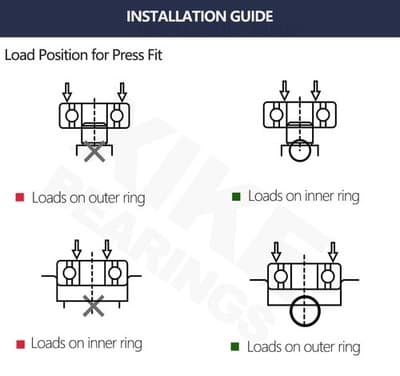 INSTALLATION GUIDE

Load Position for Press Fit

Loads on outer ring

Loads on inner ring

Loads on inner ring

Loads on outer ring

BEARINGS