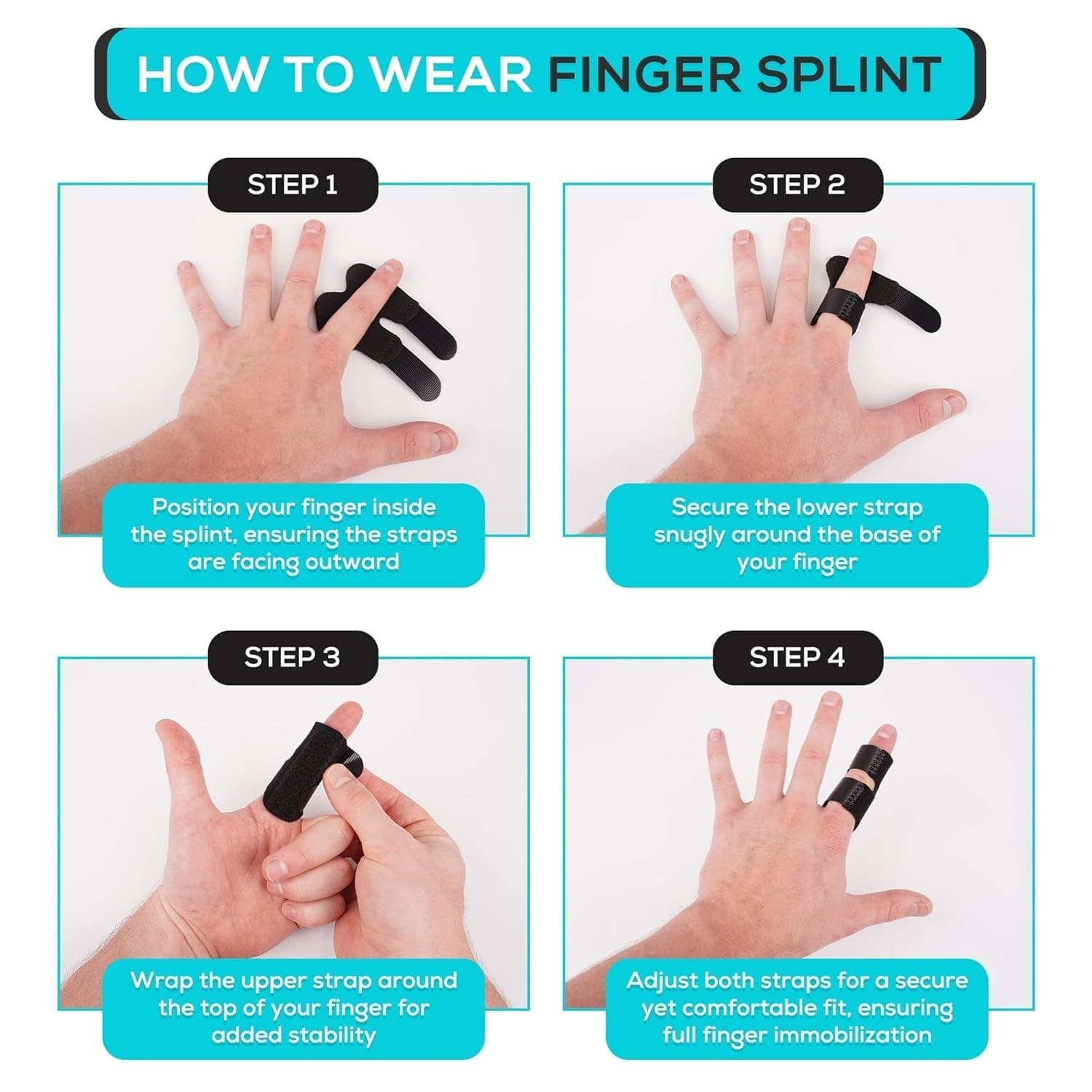 HOW TO WEAR FINGER SPLINT

STEP 1

Position your finger inside the splint, ensuring the straps are facing outward

STEP 2

Secure the lower strap snugly around the base of your finger

STEP 3

Wrap the upper strap around the top of your finger for added stability

STEP 4

Adjust both straps for a secure yet comfortable fit, ensuring full finger immobilization