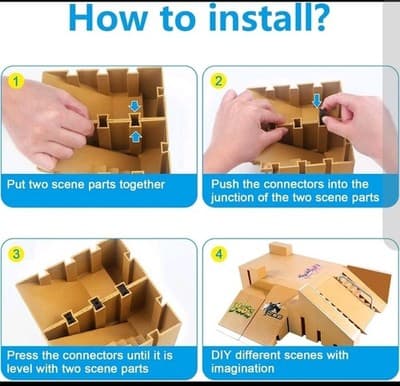 How to install?

1

Put two scene parts together

2

Push the connectors into the junction of the two scene parts

3

Press the connectors until it is level with two scene parts

4

DIY different scenes with imagination