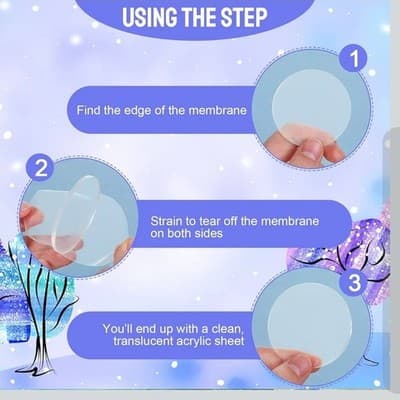 USING THE STEP

1

Find the edge of the membrane

2

Strain to tear off the membrane on both sides

3

You'll end up with a clean, translucent acrylic sheet