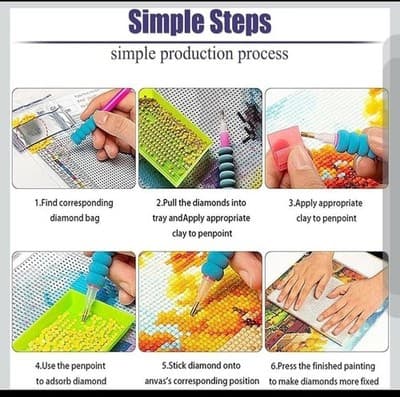 Simple Steps

simple production process

1.Find corresponding diamond bag

2.Pull the diamonds into tray andApply appropriate clay to penpoint

3.Apply appropriate clay to penpoint

4.Use the penpoint to adsorb diamond

5.Stick diamond onto anvas's corresponding position

6.Press the finished painting to make diamonds more fixed