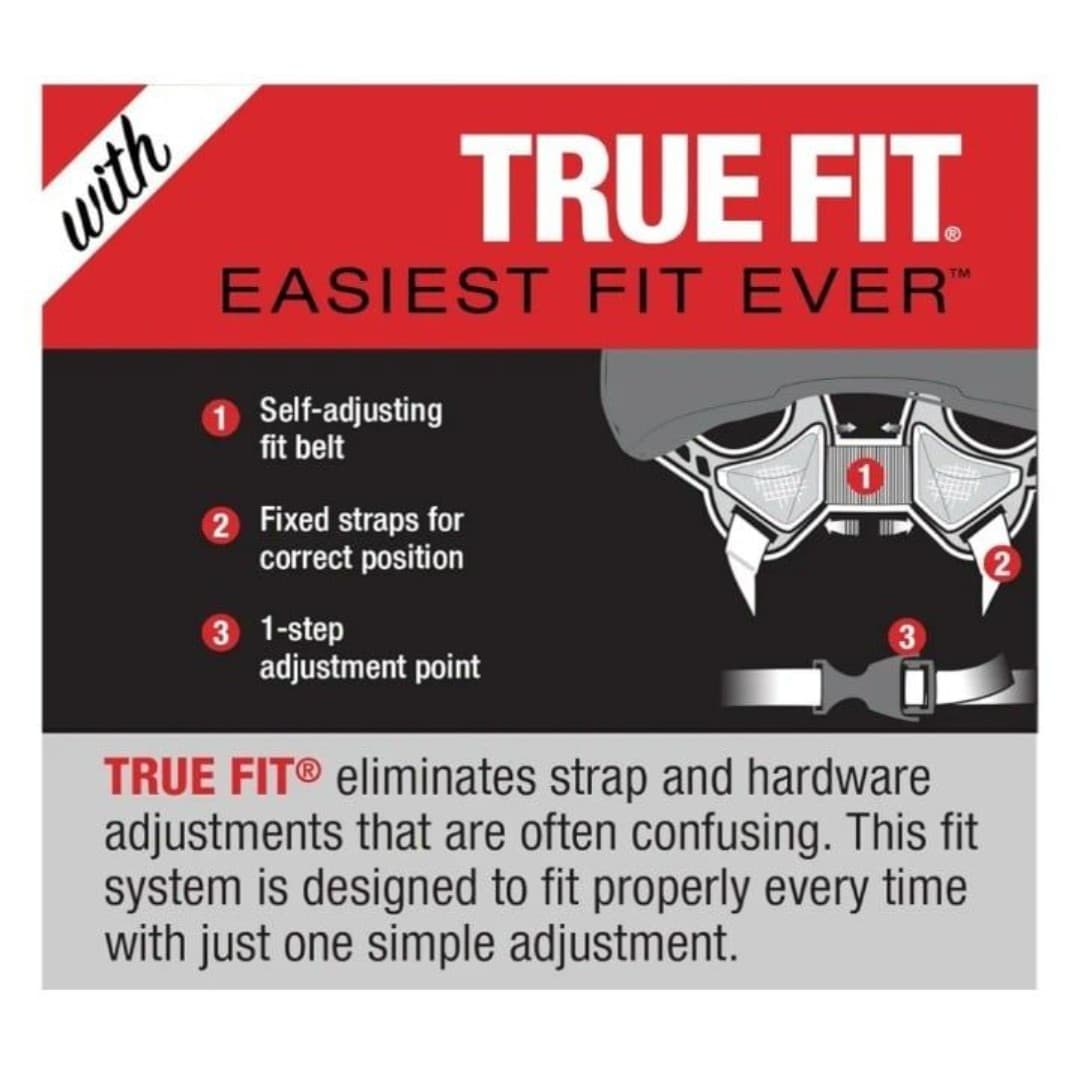 with

TRUE FIT®

EASIEST FIT EVER™

1 Self-adjusting fit belt

2 Fixed straps for correct position

3 1-step adjustment point

1

2

3

TRUE FIT® eliminates strap and hardware adjustments that are often confusing. This fit system is designed to fit properly every time with just one simple adjustment.