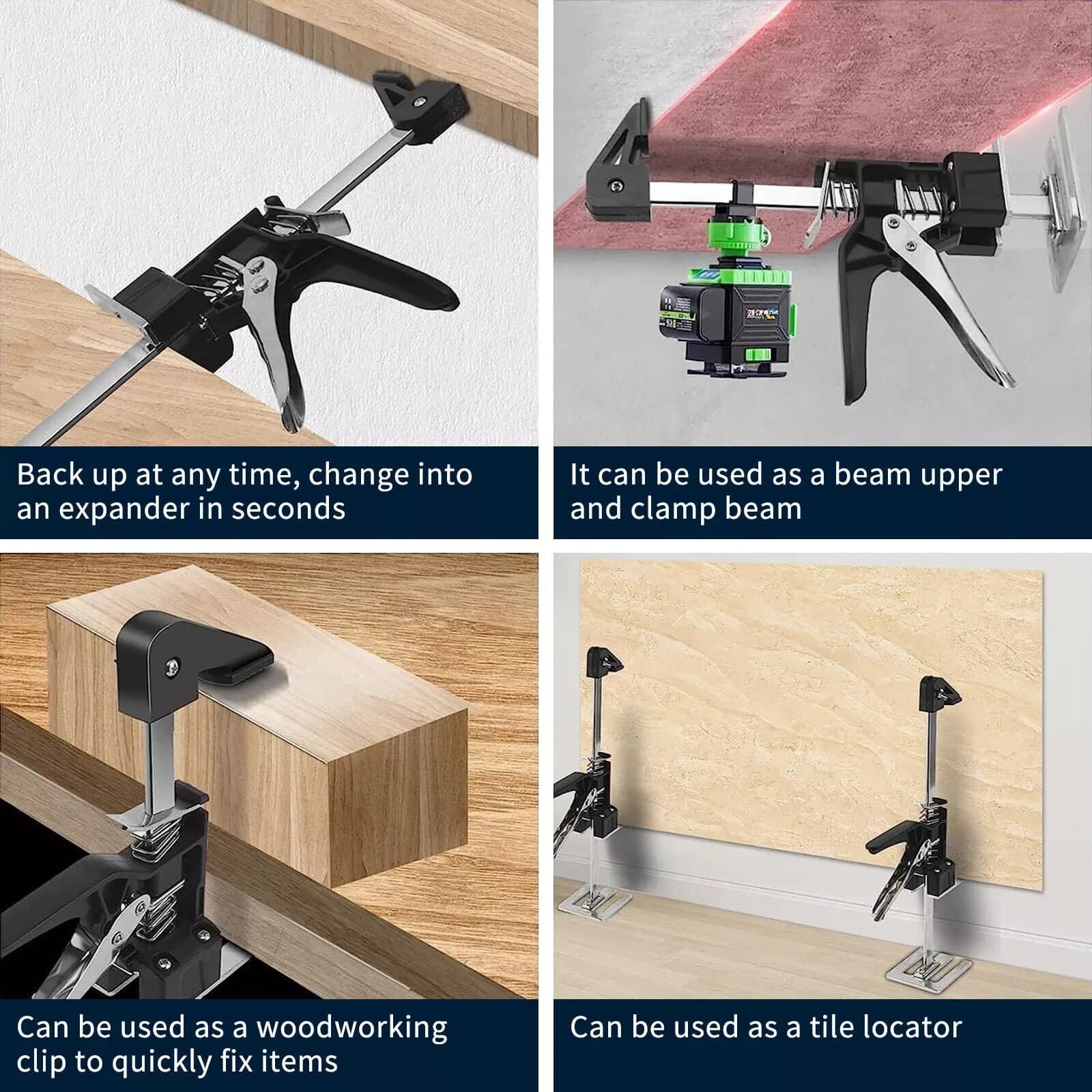 Back up at any time, change into an expander in seconds

It can be used as a beam upper and clamp beam

Can be used as a woodworking clip to quickly fix items

Can be used as a tile locator