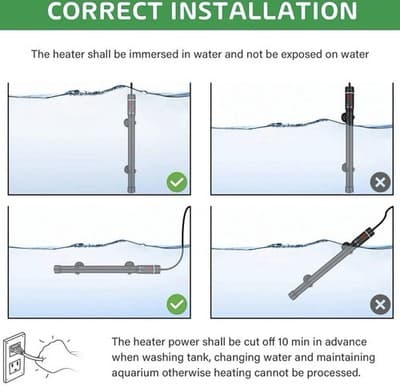 CORRECT INSTALLATION

The heater shall be immersed in water and not be exposed on water

The heater power shall be cut off 10 min in advance when washing tank, changing water and maintaining aquarium otherwise heating cannot be processed.