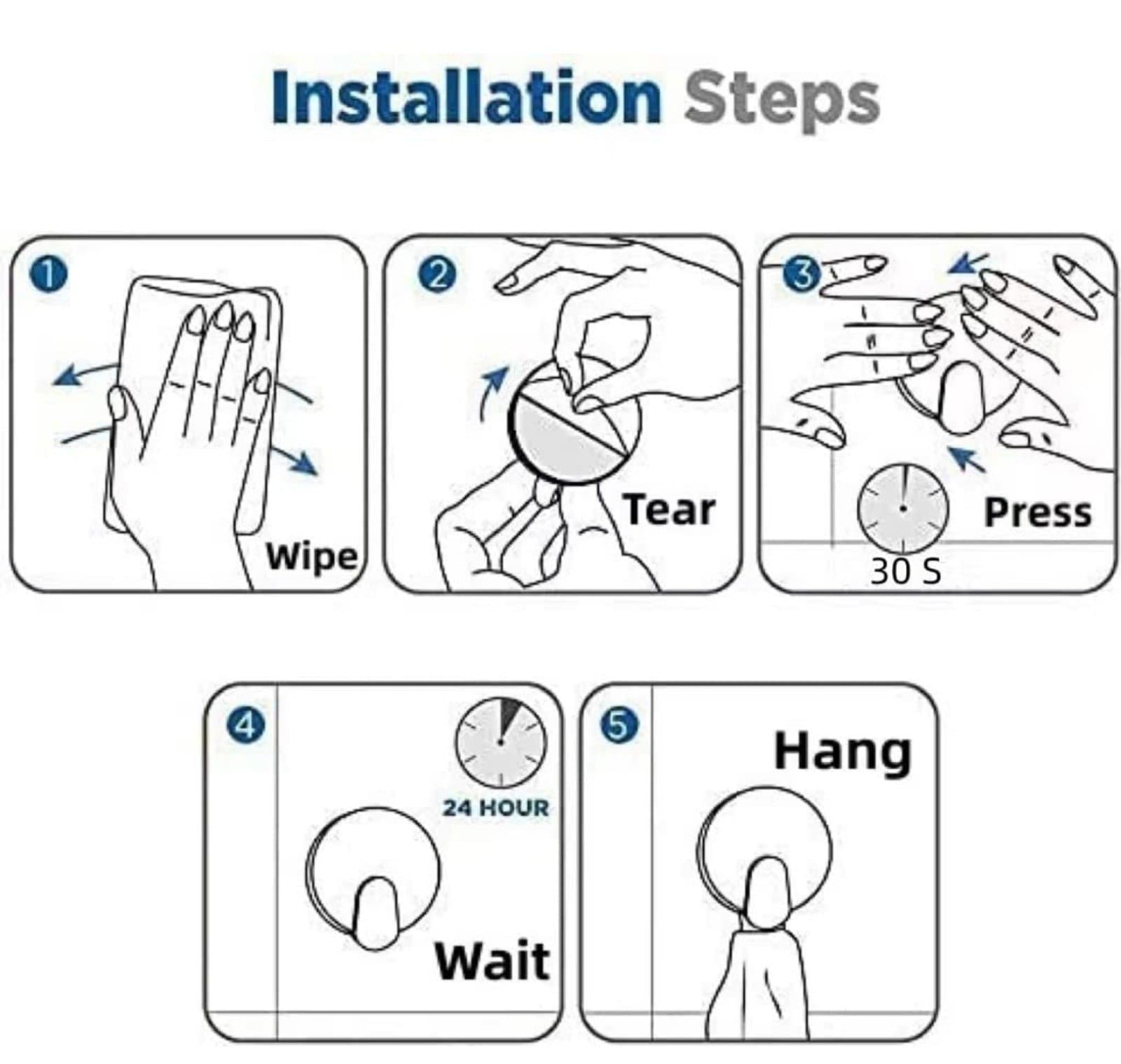 Installation Steps

1
Wipe

2
Tear

3
Press
30 S

4
24 HOUR
Wait

5
Hang