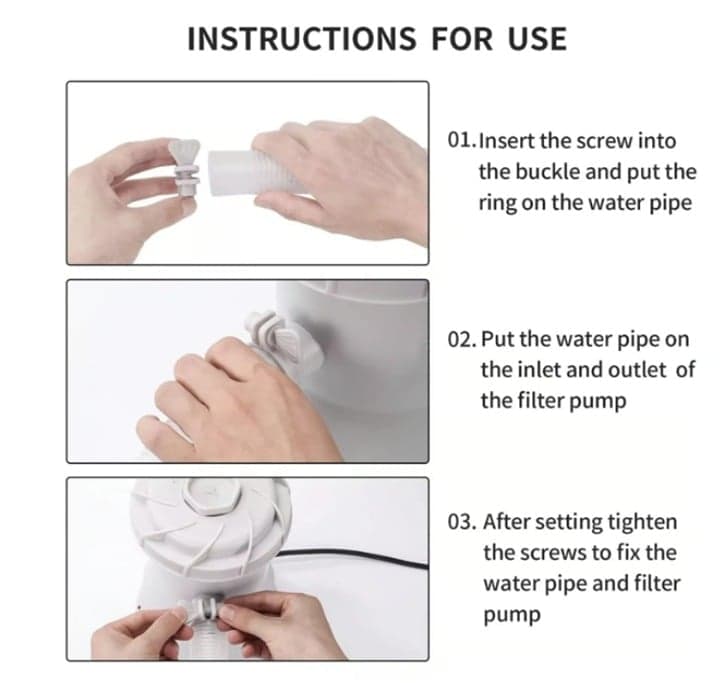 INSTRUCTIONS FOR USE

01. Insert the screw into the buckle and put the ring on the water pipe

02. Put the water pipe on the inlet and outlet of the filter pump

03. After setting tighten the screws to fix the water pipe and filter pump