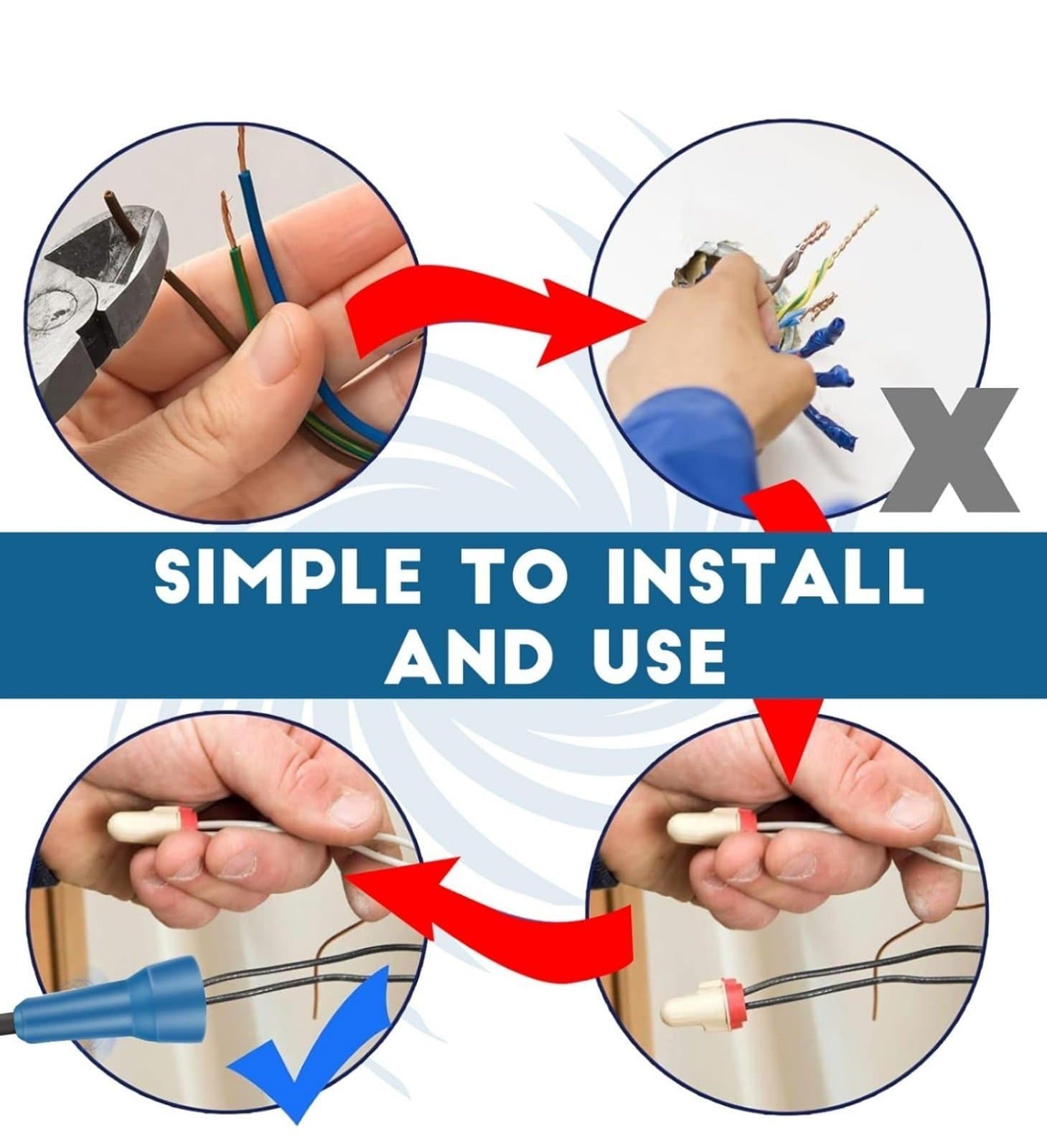 X

SIMPLE TO INSTALL AND USE