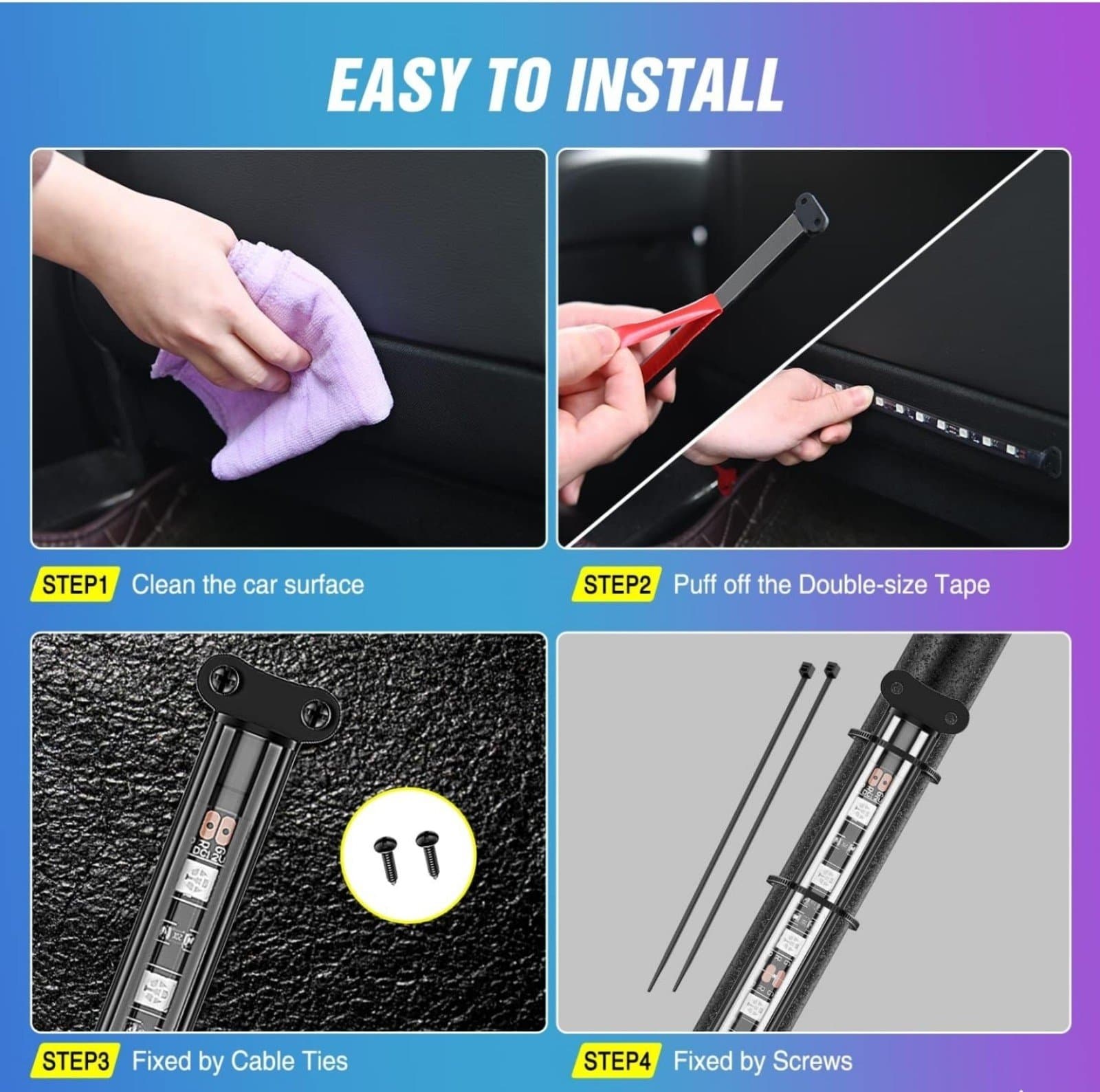 EASY TO INSTALL

STEP1 Clean the car surface

STEP2 Puff off the Double-size Tape

STEP3 Fixed by Cable Ties

STEP4 Fixed by Screws