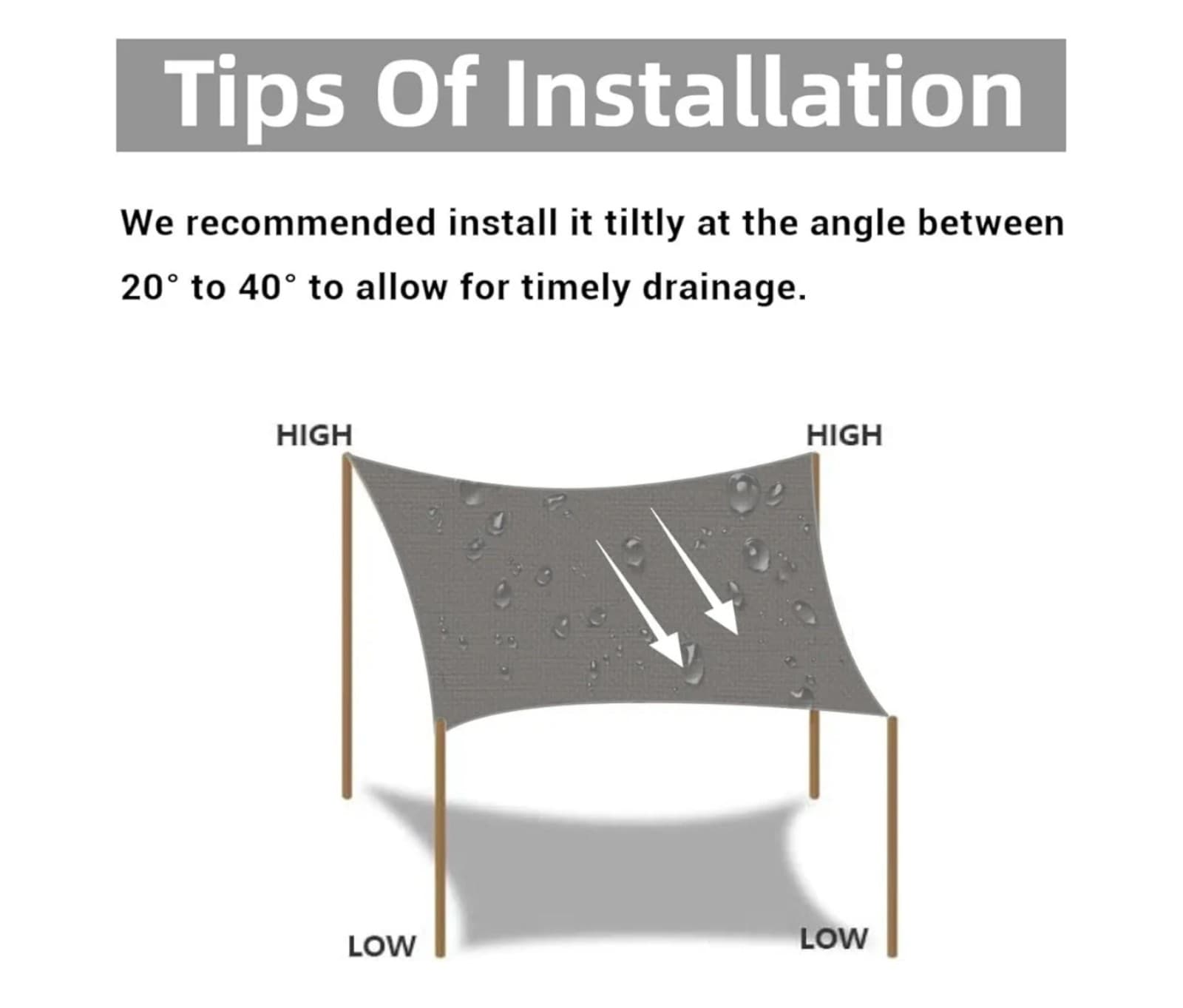 Tips Of Installation

We recommended install it tiltly at the angle between 20° to 40° to allow for timely drainage.

HIGH

HIGH

LOW

LOW