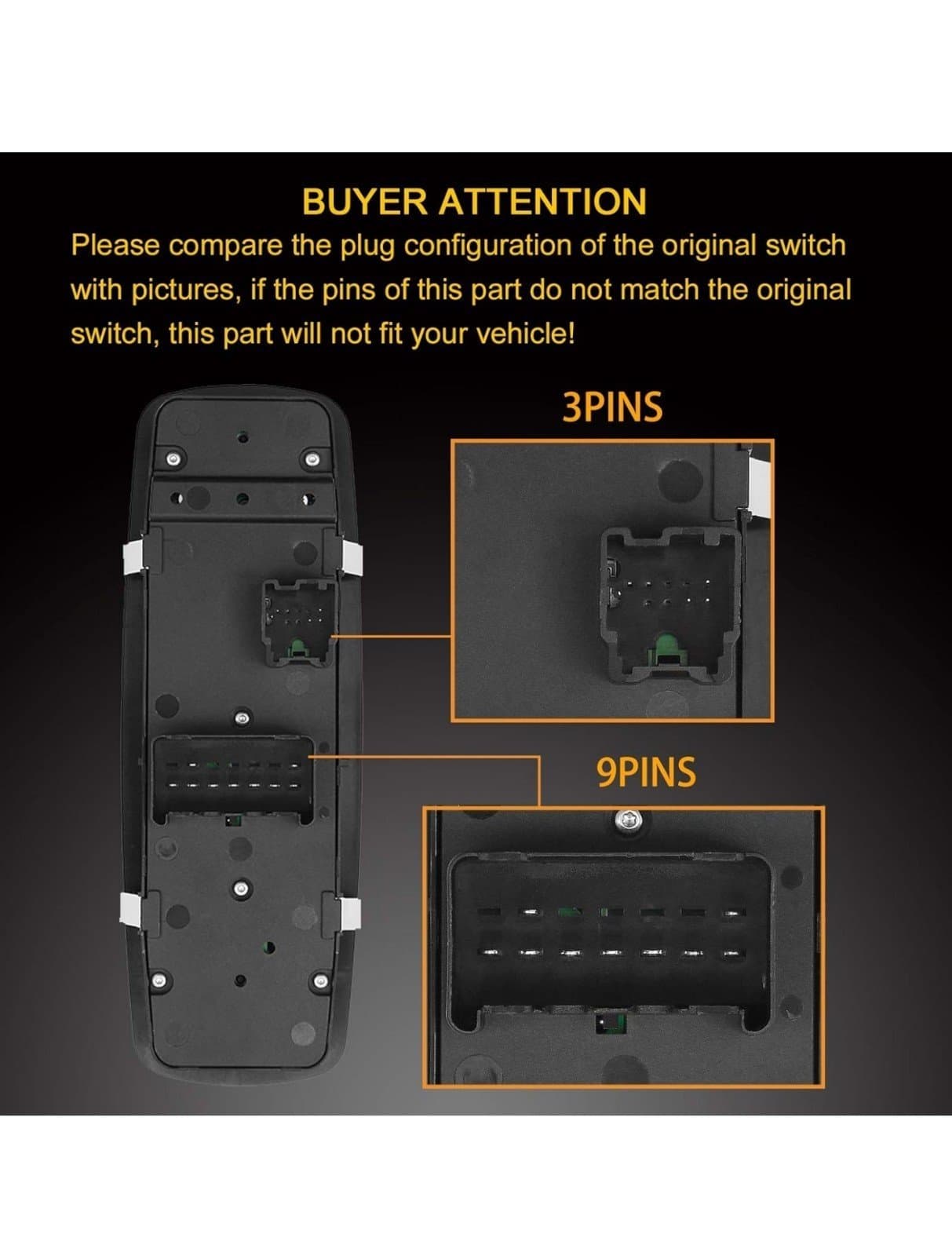 BUYER ATTENTION

Please compare the plug configuration of the original switch with pictures, if the pins of this part do not match the original switch, this part will not fit your vehicle!

3PINS

9PINS