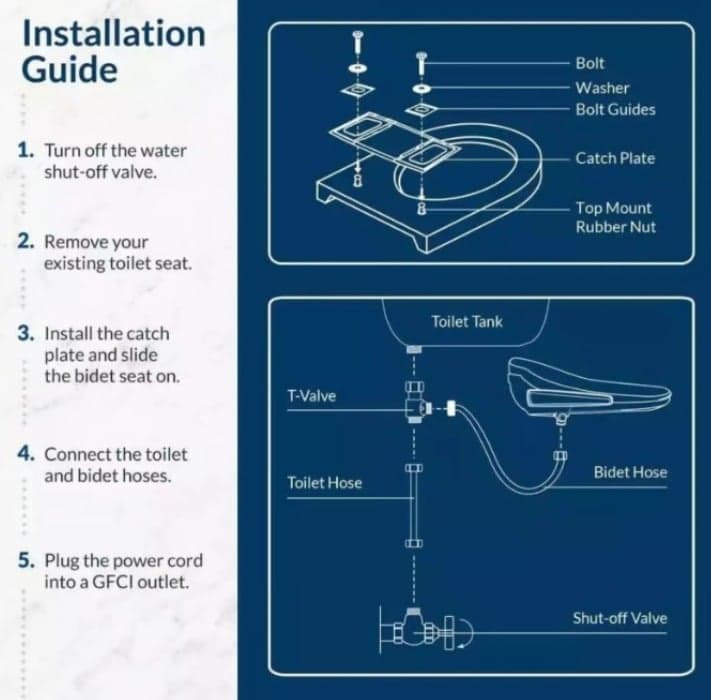 Installation Guide

1. Turn off the water shut-off valve.

2. Remove your existing toilet seat.

3. Install the catch plate and slide the bidet seat on.

4. Connect the toilet and bidet hoses.

5. Plug the power cord into a GFCI outlet.

Bolt
Washer
Bolt Guides
Catch Plate
Top Mount Rubber Nut

Toilet Tank
T-Valve
Toilet Hose
Bidet Hose
Shut-off Valve