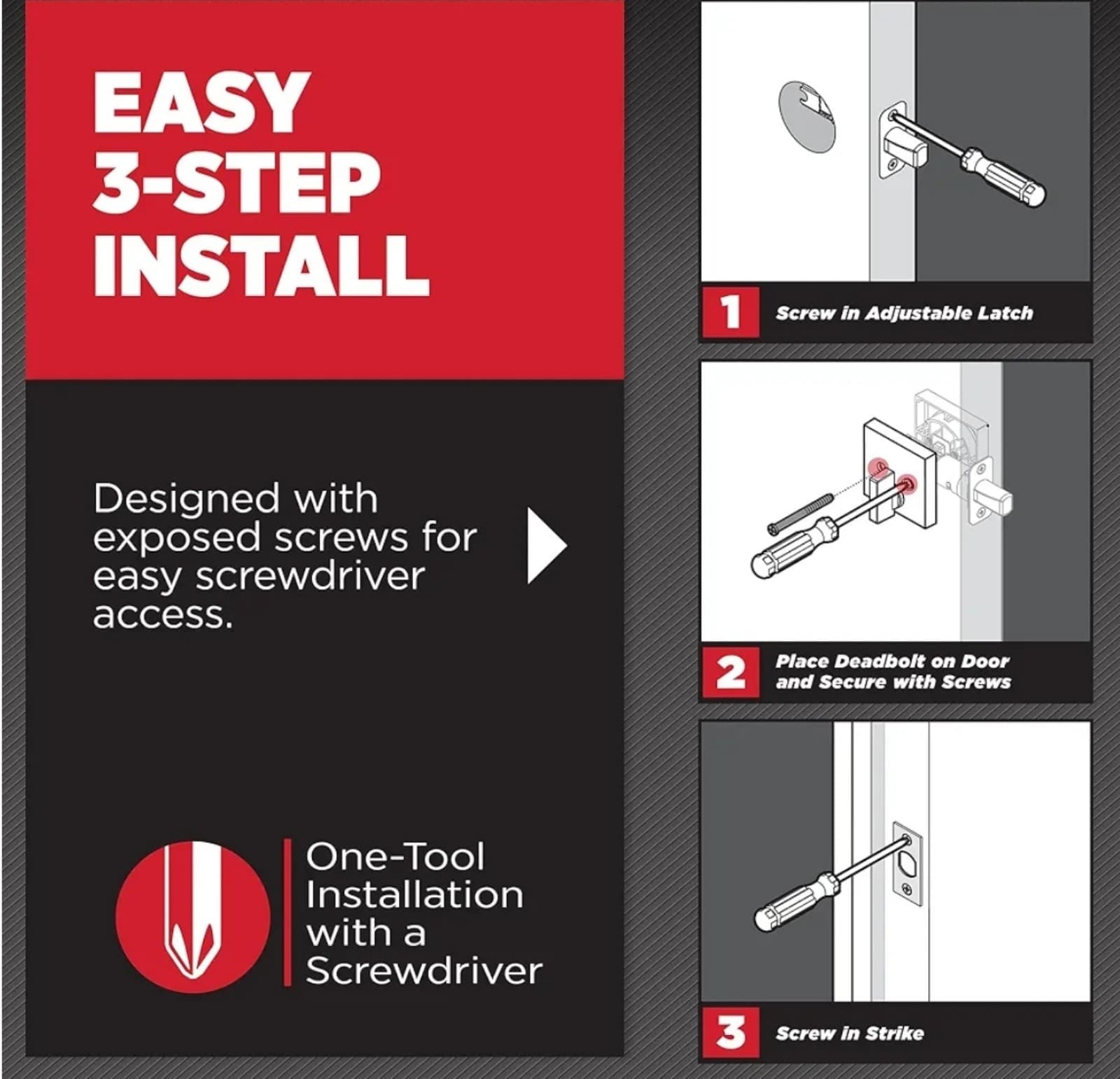 EASY 3-STEP INSTALL

Designed with exposed screws for easy screwdriver access.

One-Tool Installation with a Screwdriver

1 Screw in Adjustable Latch

2 Place Deadbolt on Door and Secure with Screws

3 Screw in Strike