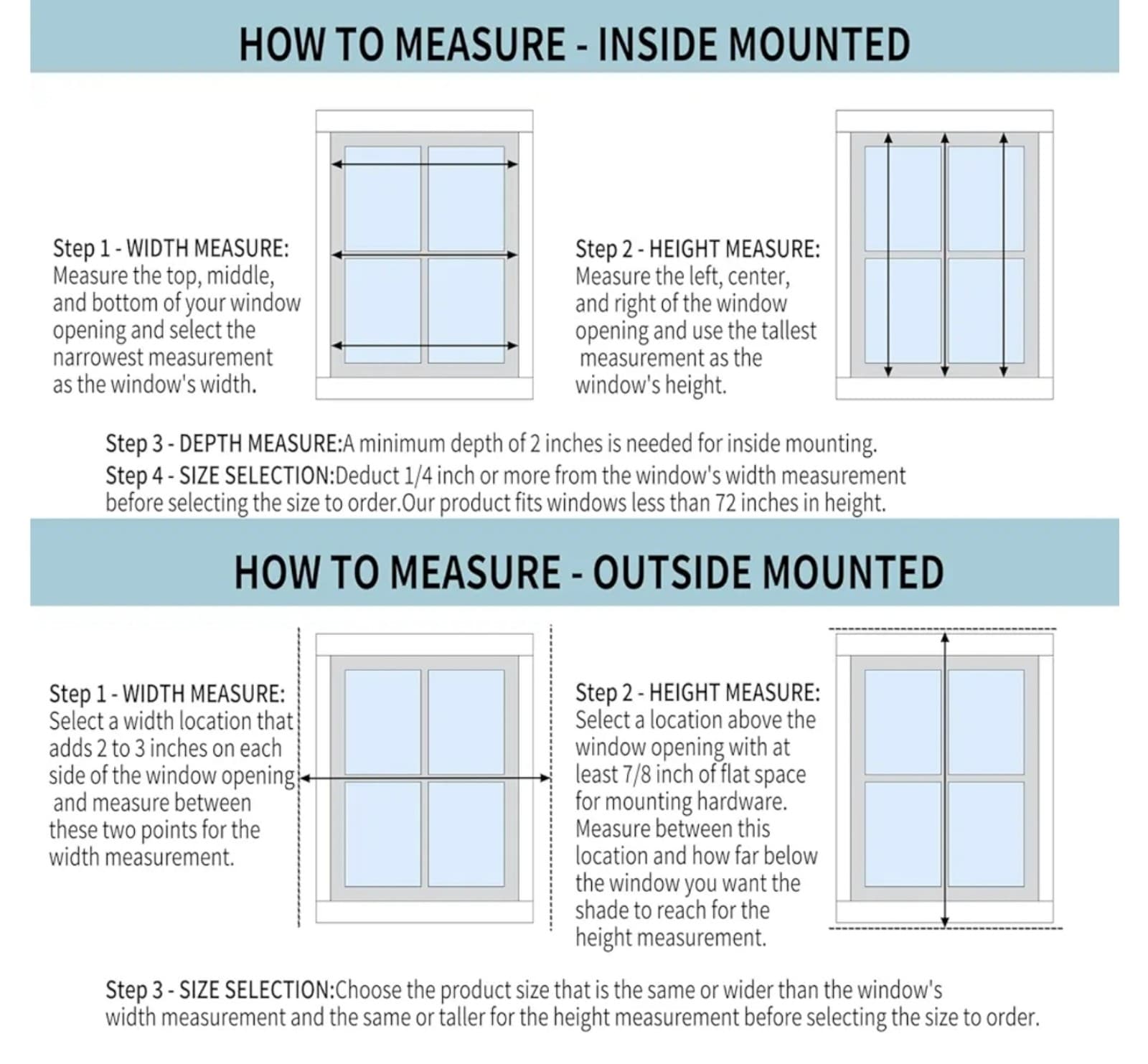 HOW TO MEASURE - INSIDE MOUNTED

Step 1 - WIDTH MEASURE: Measure the top, middle, and bottom of your window opening and select the narrowest measurement as the window's width.

Step 2 - HEIGHT MEASURE: Measure the left, center, and right of the window opening and use the tallest measurement as the window's height.

Step 3 - DEPTH MEASURE:A minimum depth of 2 inches is needed for inside mounting.

Step 4 - SIZE SELECTION:Deduct 1/4 inch or more from the window's width measurement before selecting the size to order.Our product fits windows less than 72 inches in height.

HOW TO MEASURE - OUTSIDE MOUNTED

Step 1 - WIDTH MEASURE: Select a width location that adds 2 to 3 inches on each side of the window opening and measure between these two points for the width measurement.

Step 2 - HEIGHT MEASURE: Select a location above the window opening with at least 7/8 inch of flat space for mounting hardware. Measure between this location and how far below the window you want the shade to reach for the height measurement.

Step 3 - SIZE SELECTION:Choose the product size that is the same or wider than the window's width measurement and the same or taller for the height measurement before selecting the size to order.