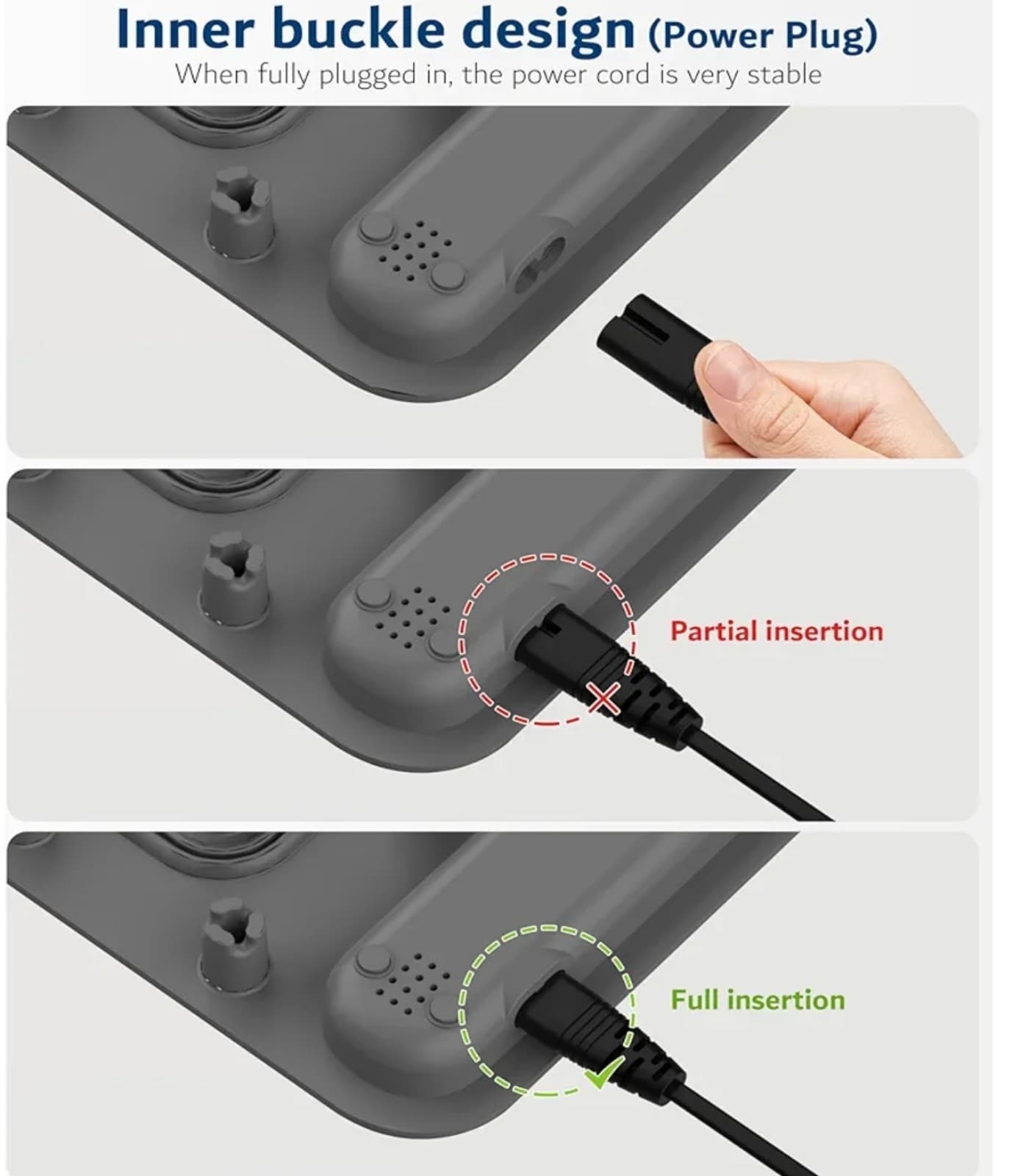 Inner buckle design (Power Plug)
When fully plugged in, the power cord is very stable

Partial insertion

Full insertion